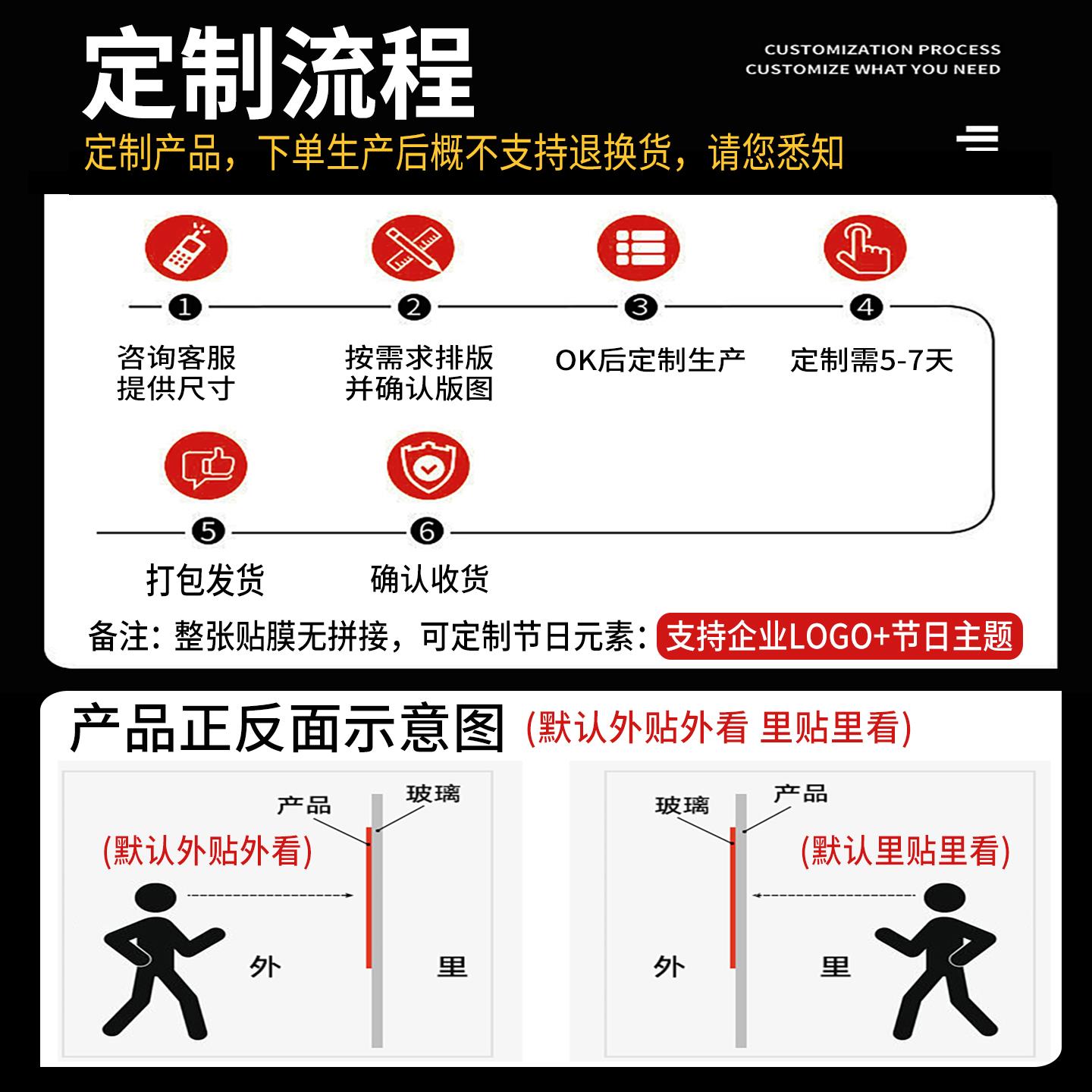 定制流程

CUSTOMIZATION PROCESS
CUSTOMIZE WHAT YOU NEED

定制产品，下单生产后概不支持退换货，请您悉知

1
咨询客服
提供尺寸

2
按需求排版
并确认版图

3
OK后定制生产

4
定制需5-7天

5
打包发货

6
确认收货

备注：整张贴膜无拼接，可定制节日元素：支持企业LOGO+节日主题

产品正反面示意图 (默认外贴外看 里贴里看)

产品
玻璃
(默认外贴外看)
外
里

玻璃
产品
(默认里贴里看)
外
里