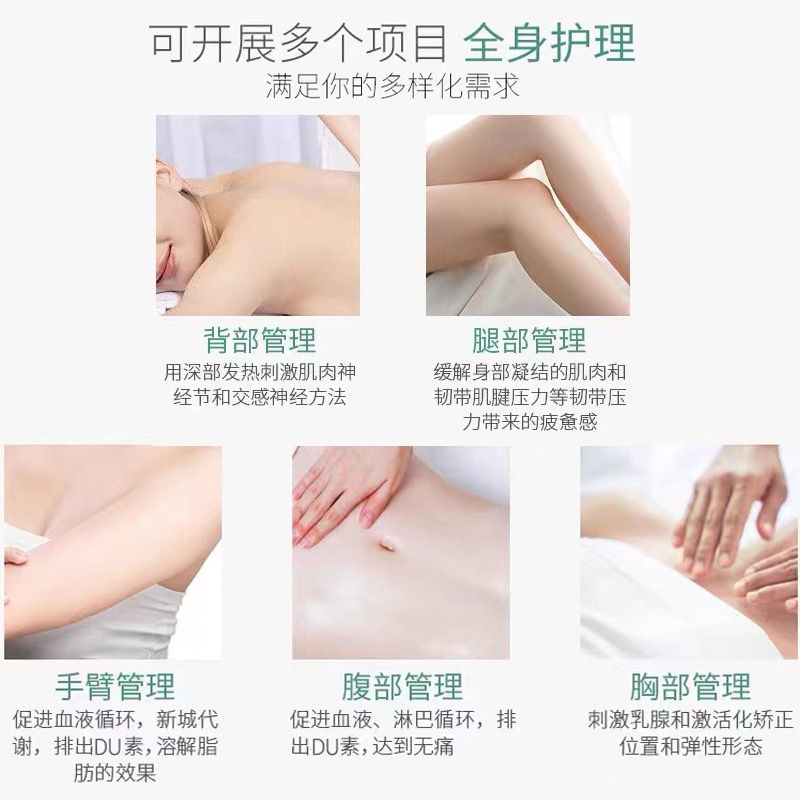 可开展多个项目 全身护理
满足你的多样化需求

背部管理
用深部发热刺激肌肉神经节和交感神经方法

腿部管理
缓解身部凝结的肌肉和韧带肌腱压力等韧带压力带来的疲惫感

手臂管理
促进血液循环，新城代谢，排出DU素，溶解脂肪的效果

腹部管理
促进血液、淋巴循环，排出DU素，达到无痛

胸部管理
刺激乳腺和激活化矫正位置和弹性形态