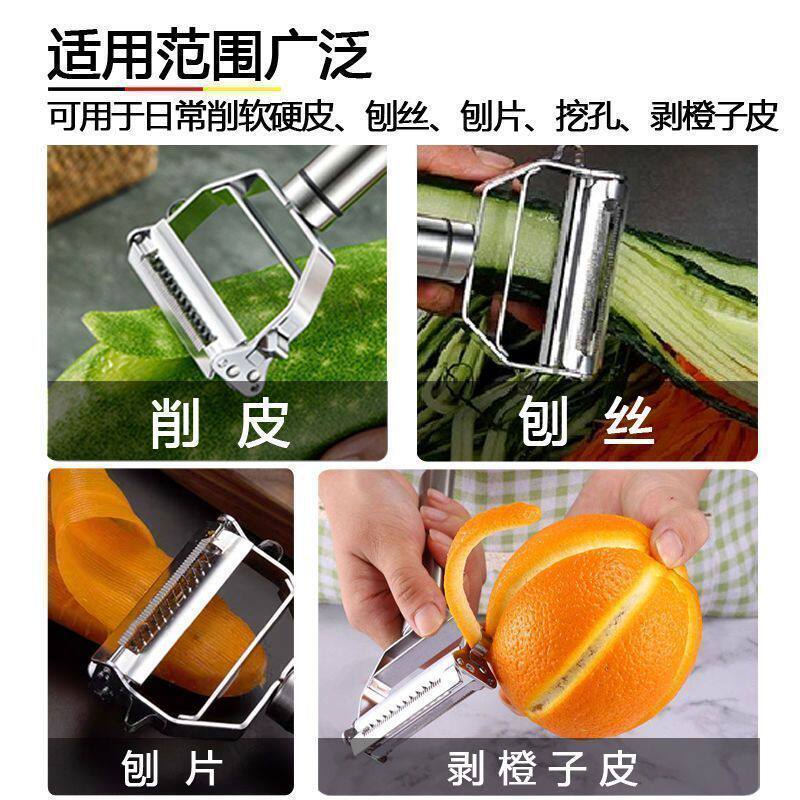 适用范围广泛

可用于日常削软硬皮、刨丝、刨片、挖孔、剥橙子皮

削 皮

刨 丝

刨 片

剥 橙 子 皮