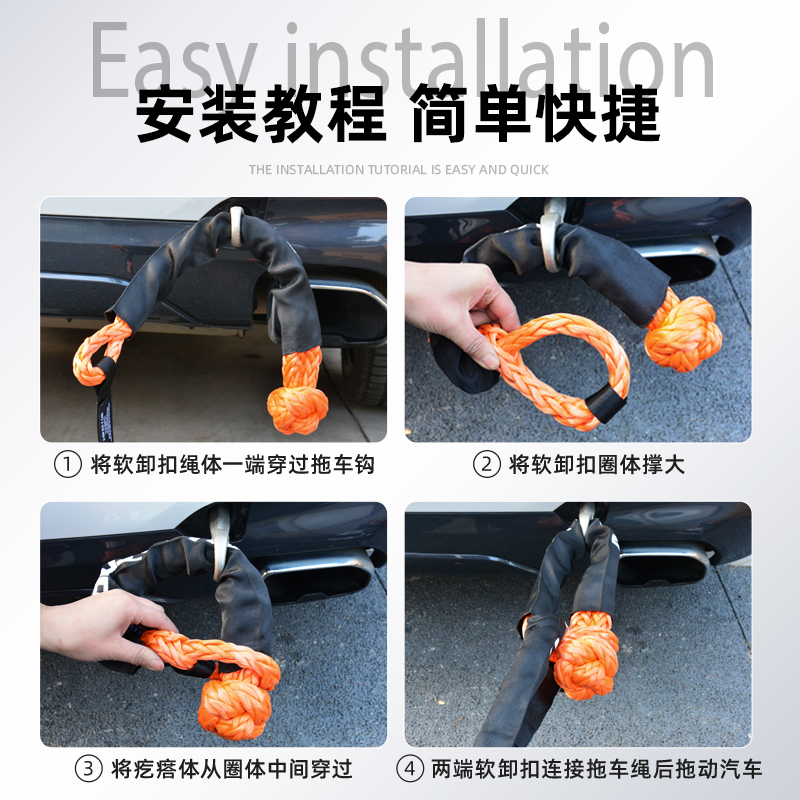 Easy installation
安装教程 简单快捷
THE INSTALLATION TUTORIAL IS EASY AND QUICK

① 将软卸扣绳体一端穿过拖车钩

② 将软卸扣圈体撑大

③ 将疙瘩体从圈体中间穿过

④ 两端软卸扣连接拖车绳后拖动汽车