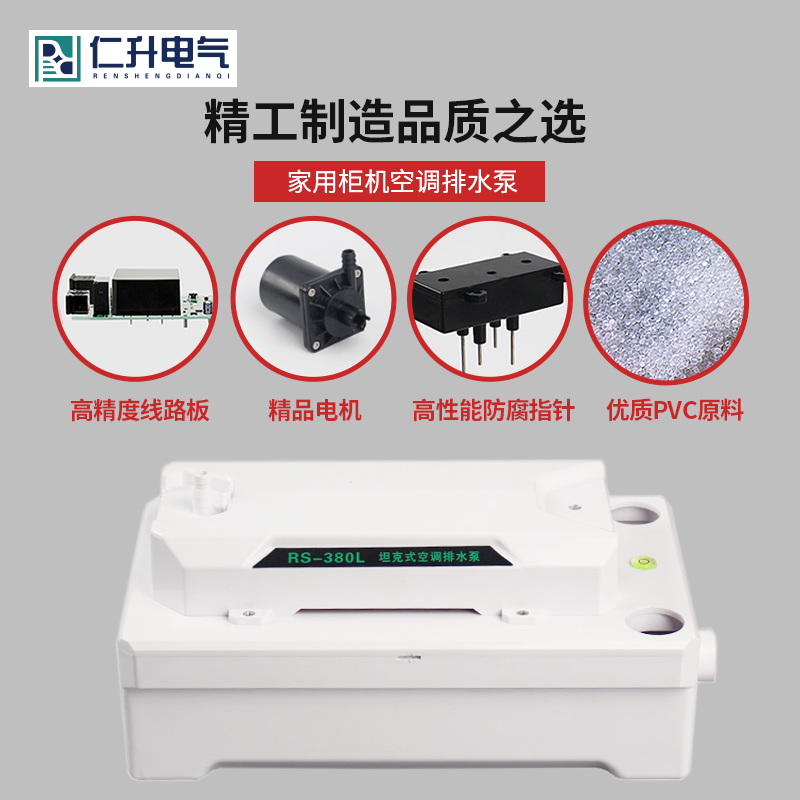 仁升电气
RENSHENGDIANQI

精工制造品质之选

家用柜机空调排水泵

高精度线路板

精品电机

高性能防腐指针

优质PVC原料

RS-380L 坦克式空调排水泵