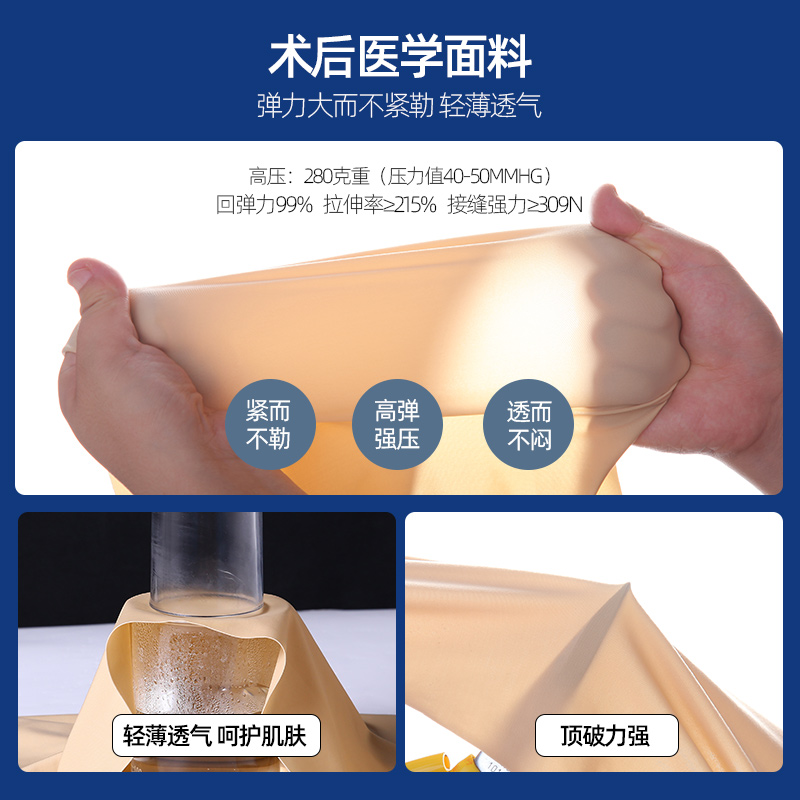 术后医学面料
弹力大而不紧勒 轻薄透气

高压：280克重（压力值40-50MMHG）
回弹力99% 拉伸率≥215% 接缝强力≥309N

紧而不勒

高弹强压

透而不闷

轻薄透气 呵护肌肤

顶破力强