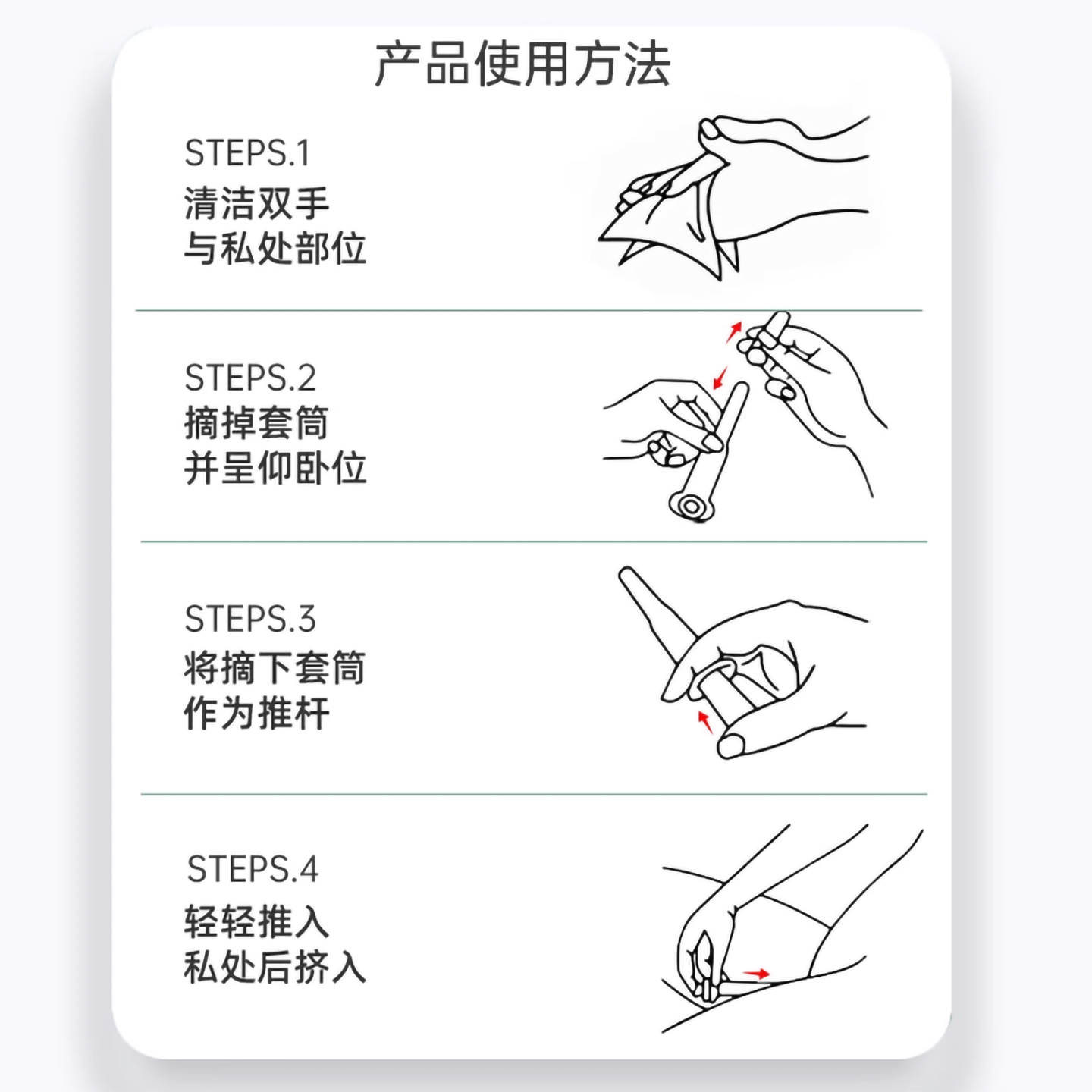 产品使用方法

STEPS.1
清洁双手
与私处部位

STEPS.2
摘掉套筒
并呈仰卧位

STEPS.3
将摘下套筒
作为推杆

STEPS.4
轻轻推入
私处后挤入