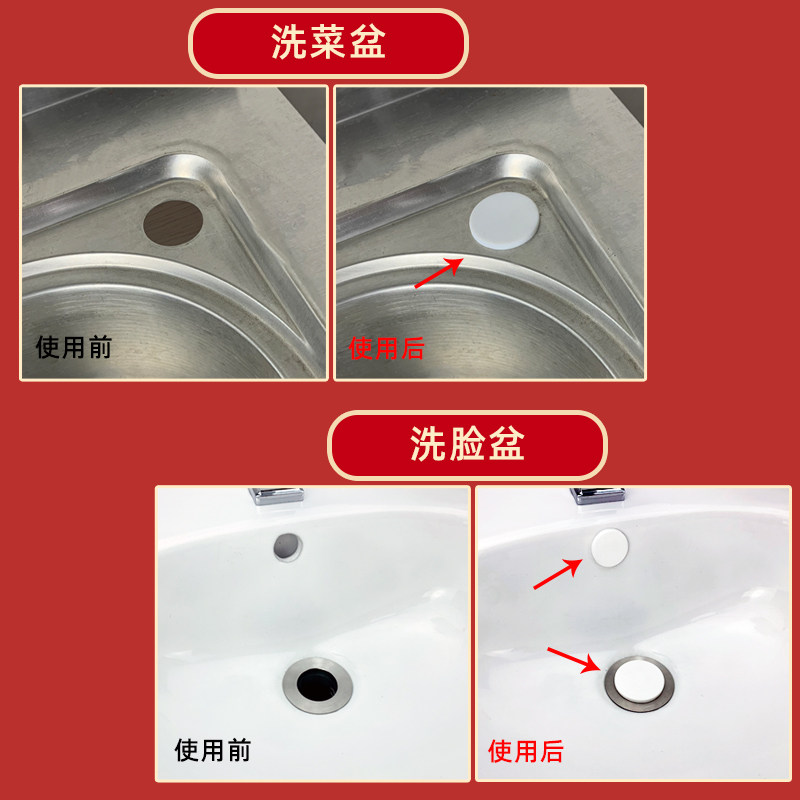 洗菜盆

使用前

使用后

洗脸盆

使用前

使用后