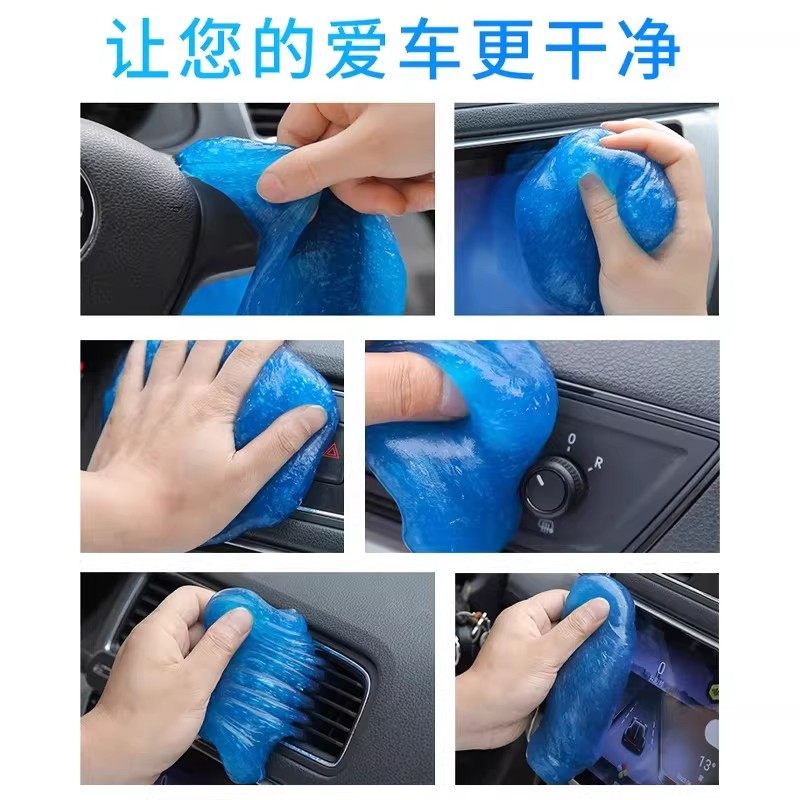 让您的爱车更干净

0
R

0

13°