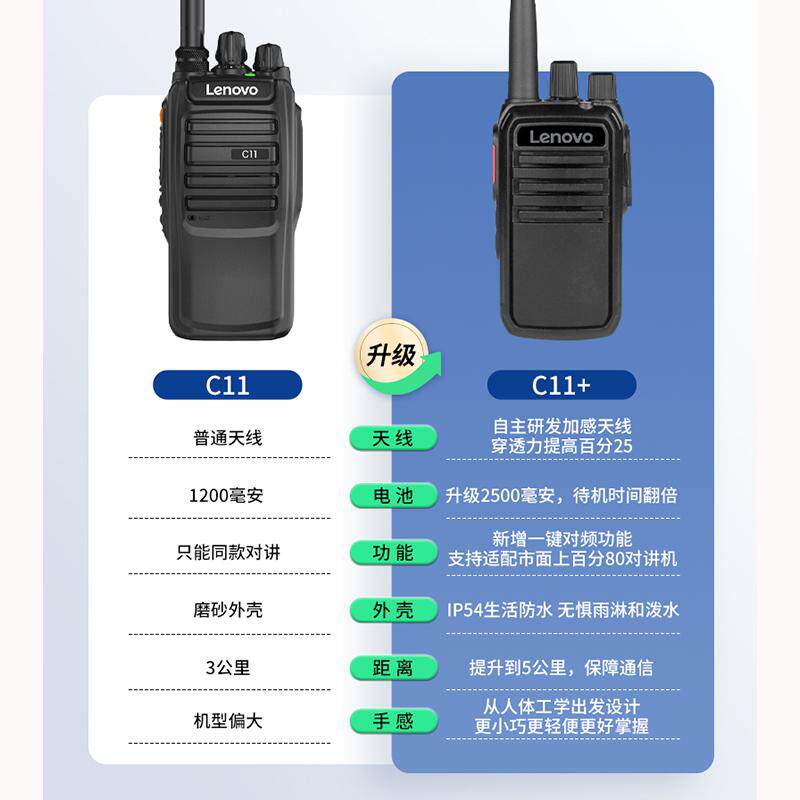 Lenovo
C11

Lenovo

升级

| C11 | | C11+ |
|---|---|---|
| 普通天线 | 天线 | 自主研发加感天线 穿透力提高百分25 |
| 1200毫安 | 电池 | 升级2500毫安，待机时间翻倍 |
| 只能同款对讲 | 功能 | 新增一键对频功能 支持适配市面上百分80对讲机 |
| 磨砂外壳 | 外壳 | IP54生活防水 无惧雨淋和泼水 |
| 3公里 | 距离 | 提升到5公里，保障通信 |
| 机型偏大 | 手感 | 从人体工学出发设计 更小巧更轻便更好掌握 |