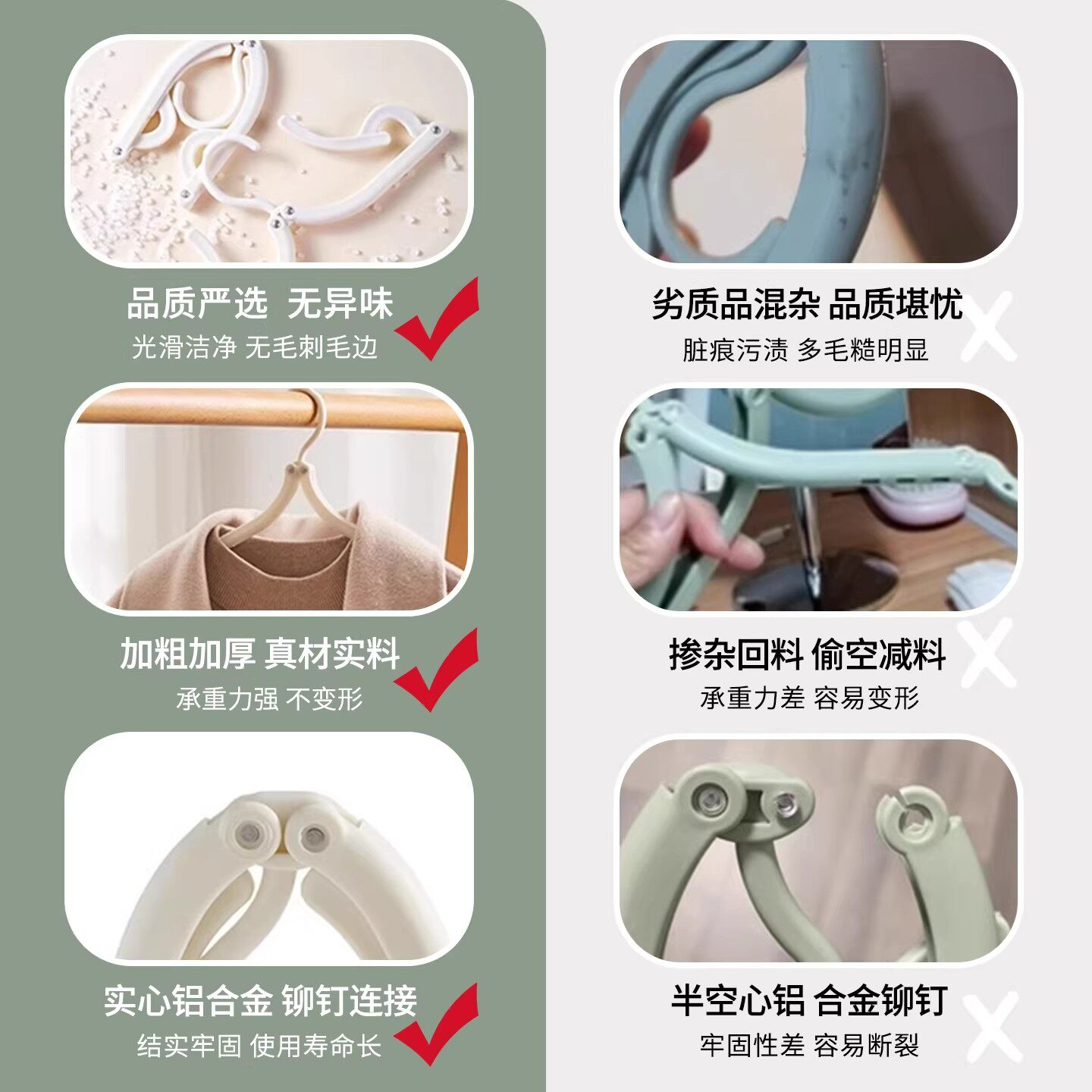 品质严选 无异味
光滑洁净 无毛刺毛边

加粗加厚 真材实料
承重力强 不变形

实心铝合金 铆钉连接
结实牢固 使用寿命长

劣质品混杂 品质堪忧
脏痕污渍 多毛糙明显

掺杂回料 偷空减料
承重力差 容易变形

半空心铝 合金铆钉
牢固性差 容易断裂