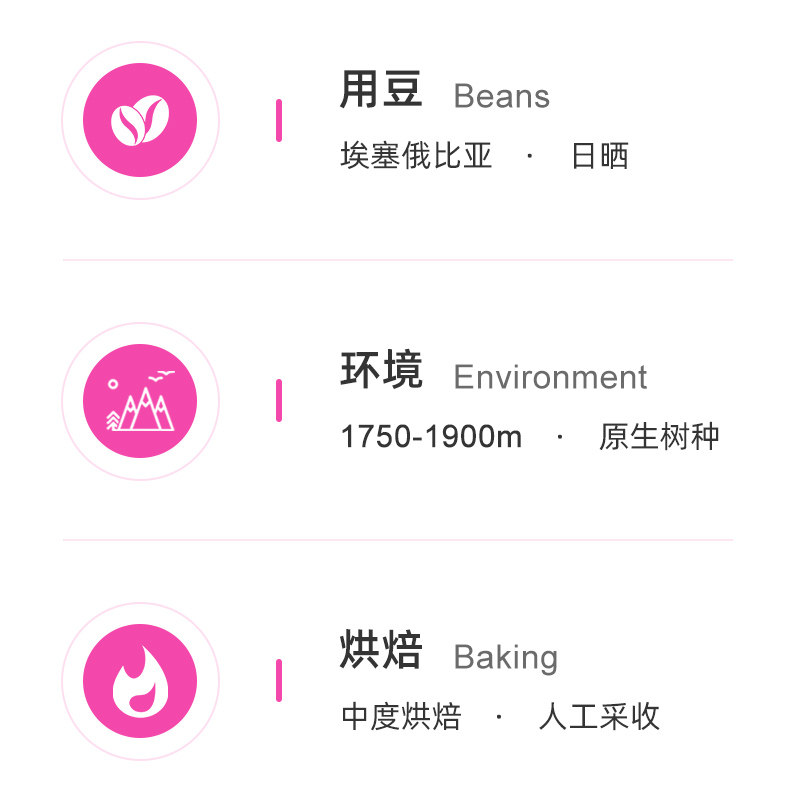 用豆 Beans

埃塞俄比亚 · 日晒

环境 Environment

1750-1900m · 原生树种

烘焙 Baking

中度烘焙 · 人工采收