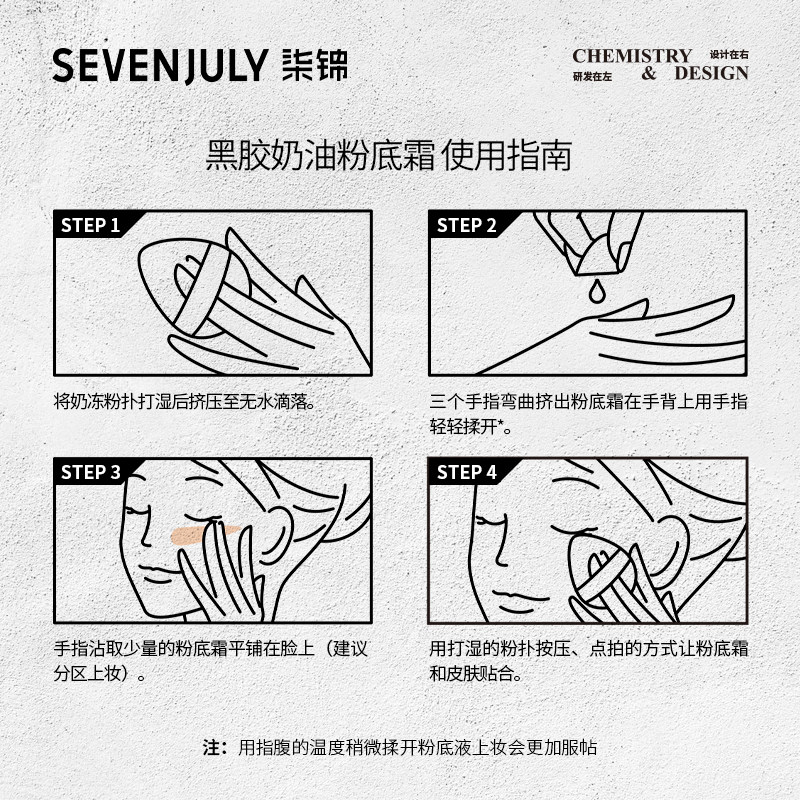 SEVENJULY 柒锦

CHEMISTRY 设计在右
研发在左 & DESIGN

黑胶奶油粉底霜 使用指南

STEP 1

将奶冻粉扑打湿后挤压至无水滴落。

STEP 2

三个手指弯曲挤出粉底霜在手背上用手指轻轻揉开*。

STEP 3

手指沾取少量的粉底霜平铺在脸上（建议分区上妆）。

STEP 4

用打湿的粉扑按压、点拍的方式让粉底霜和皮肤贴合。

注：用指腹的温度稍微揉开粉底液上妆会更加服帖