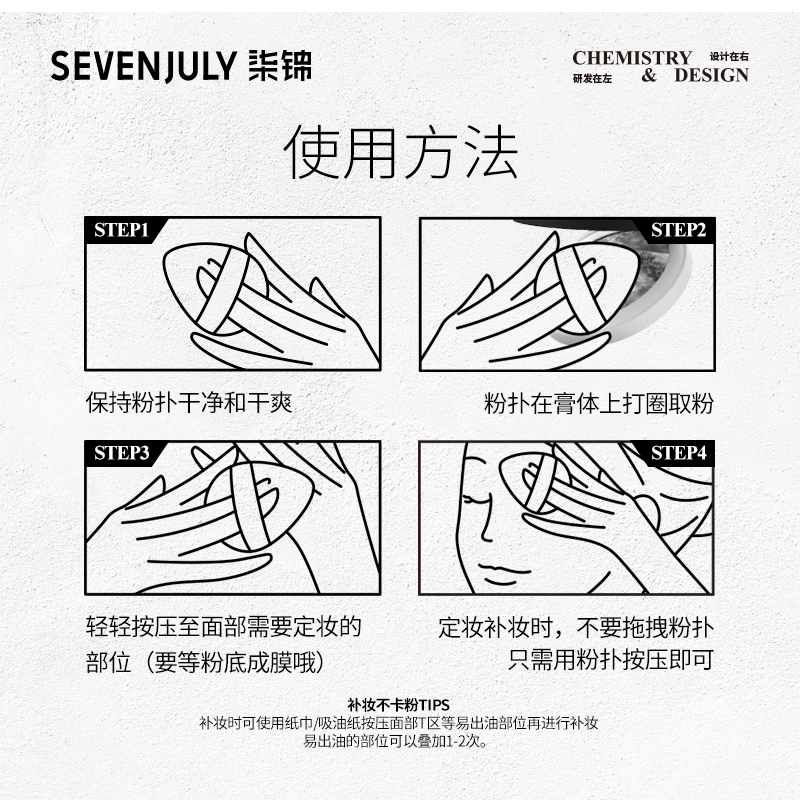 SEVENJULY 柒锦

CHEMISTRY 设计在右
研发在左 & DESIGN

使用方法

STEP1

保持粉扑干净和干爽

STEP2

粉扑在膏体上打圈取粉

STEP3

轻轻按压至面部需要定妆的部位（要等粉底成膜哦）

STEP4

定妆补妆时，不要拖拽粉扑
只需用粉扑按压即可

补妆不卡粉TIPS
补妆时可使用纸巾/吸油纸按压面部T区等易出油部位再进行补妆
易出油的部位可以叠加1-2次。