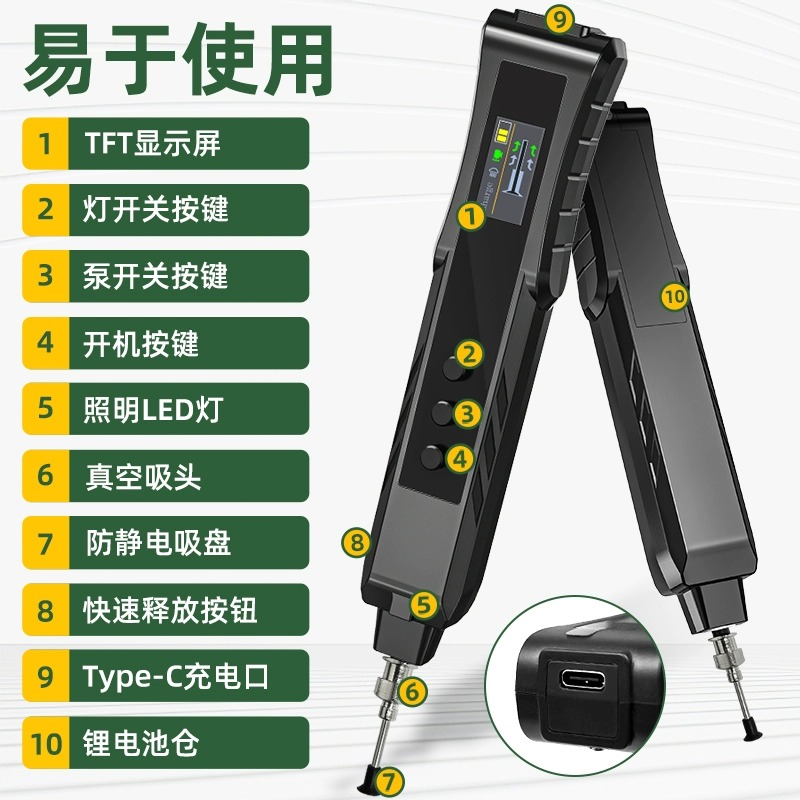 易于使用

1 TFT显示屏
2 灯开关按键
3 泵开关按键
4 开机按键
5 照明LED灯
6 真空吸头
7 防静电吸盘
8 快速释放按钮
9 Type-C充电口
10 锂电池仓

9
1
10
2
3
4
8
5
6
7