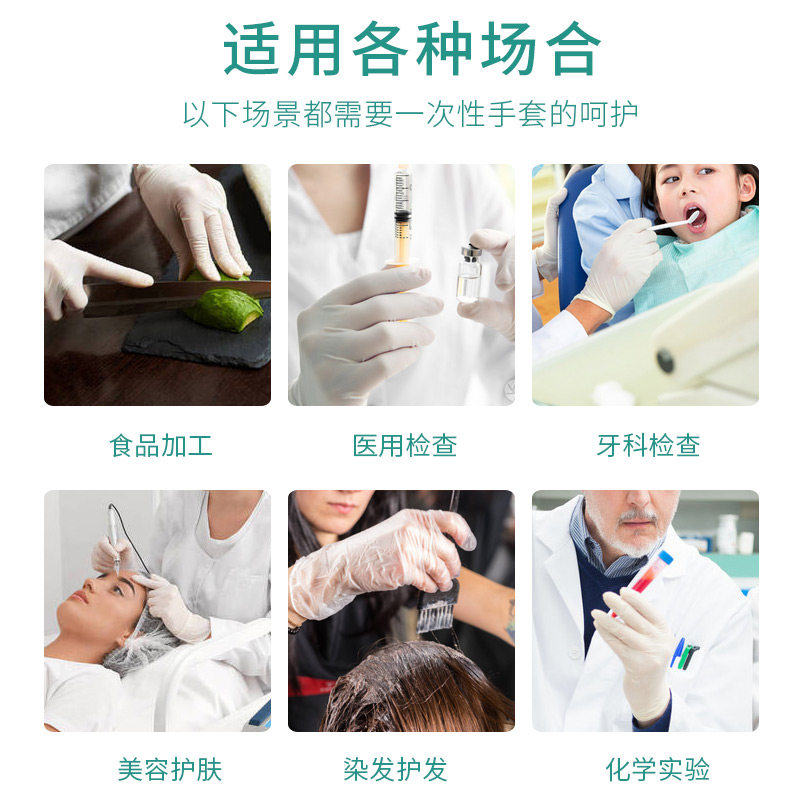 适用各种场合

以下场景都需要一次性手套的呵护

食品加工

医用检查

牙科检查

美容护肤

染发护发

化学实验