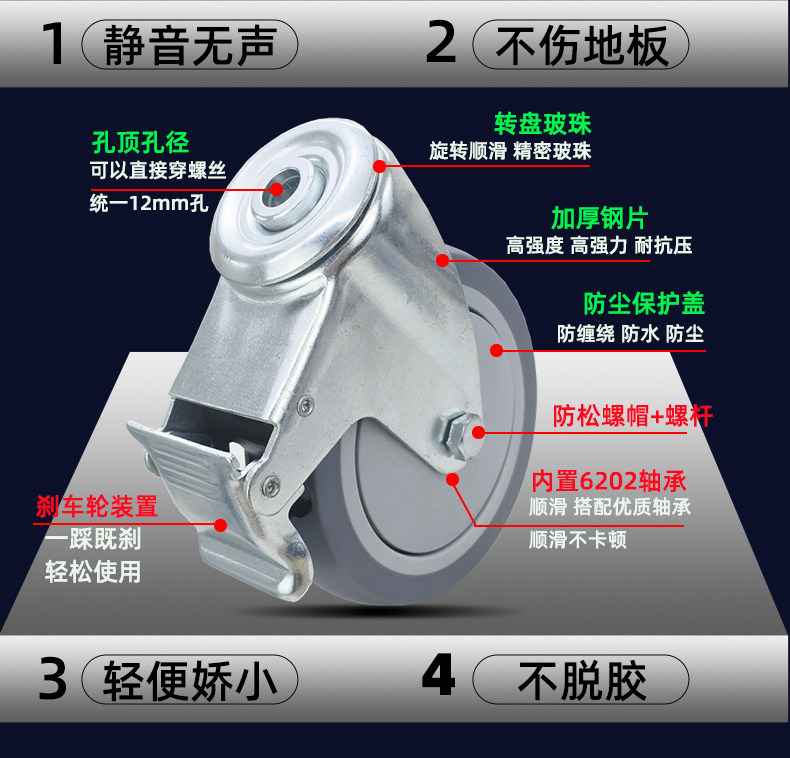 1 静音无声

2 不伤地板

孔顶孔径
可以直接穿螺丝
统一12mm孔

转盘玻珠
旋转顺滑 精密玻珠

加厚钢片
高强度 高强力 耐抗压

防尘保护盖
防缠绕 防水 防尘

防松螺帽+螺杆

内置6202轴承
顺滑 搭配优质轴承
顺滑不卡顿

刹车轮装置
一踩既刹
轻松使用

3 轻便娇小

4 不脱胶