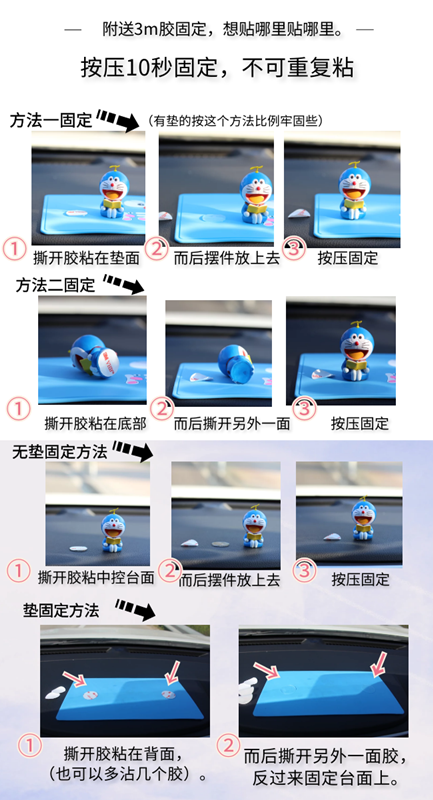 — 附送3m胶固定，想贴哪里贴哪里。 —

按压10秒固定，不可重复粘

方法一固定 (有垫的按这个方法比例牢固些)

① 撕开胶粘在垫面 ② 而后摆件放上去 ③ 按压固定

方法二固定

① 撕开胶粘在底部 ② 而后撕开另外一面 ③ 按压固定

无垫固定方法

① 撕开胶粘中控台面 ② 而后摆件放上去 ③ 按压固定

垫固定方法

① 撕开胶粘在背面，（也可以多沾几个胶）。

② 而后撕开另外一面胶，反过来固定台面上。