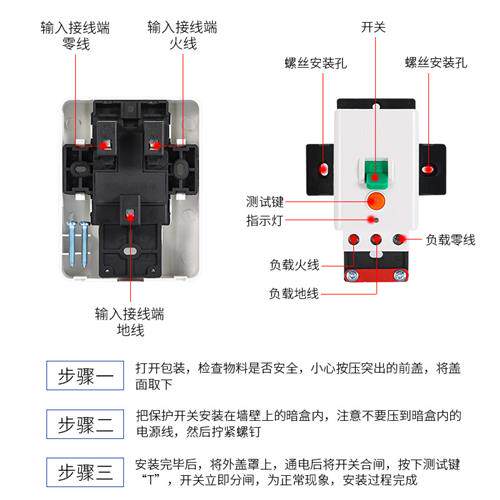 输入接线端
零线

输入接线端
火线

输入接线端
地线

开关

螺丝安装孔

螺丝安装孔

测试键

指示灯

负载零线

负载火线

负载地线

步骤一

打开包装，检查物料是否安全，小心按压突出的前盖，将盖面取下

步骤二

把保护开关安装在墙壁上的暗盒内，注意不要压到暗盒内的电源线，然后拧紧螺钉

步骤三

安装完毕后，将外盖罩上，通电后将开关合闸，按下测试键“T”，开关立即分闸，为正常现象，安装过程完成