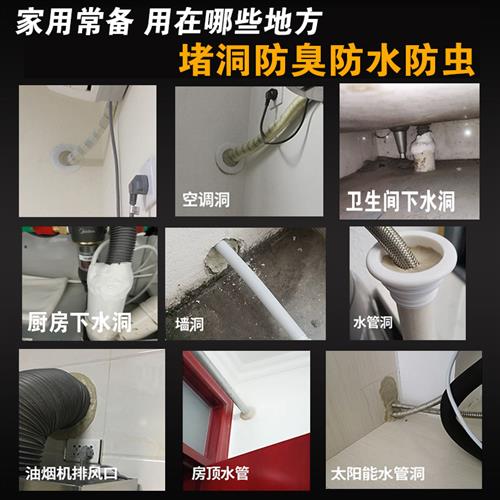 家用常备 用在哪些地方
堵洞防臭防水防虫

空调洞

卫生间下水洞

厨房下水洞

墙洞

水管洞

油烟机排风口

房顶水管

太阳能水管洞