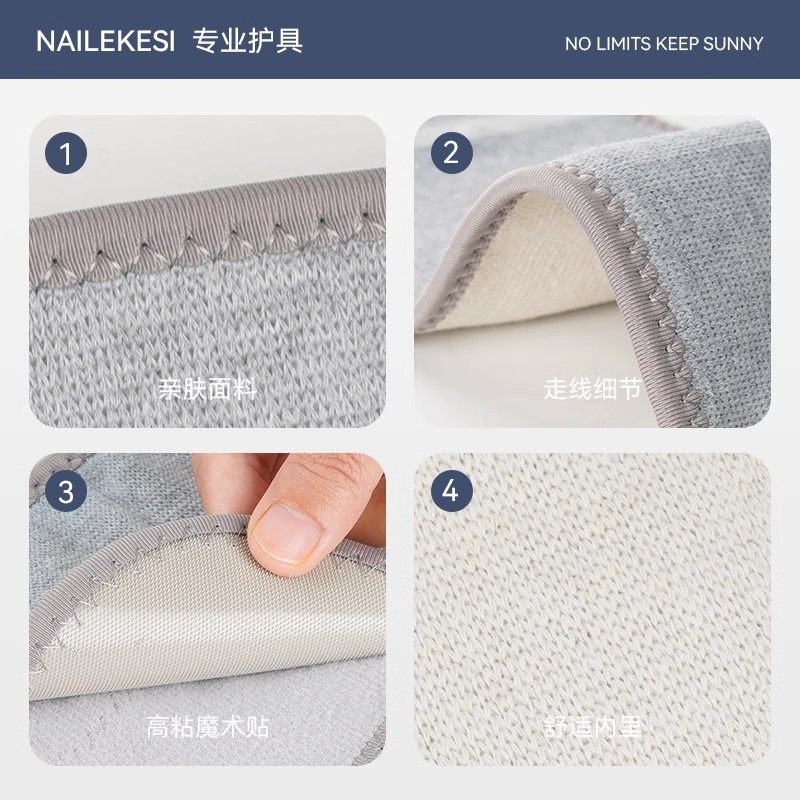 NAILEKESI 专业护具

NO LIMITS KEEP SUNNY

1

亲肤面料

2

走线细节

3

高粘魔术贴

4

舒适内里