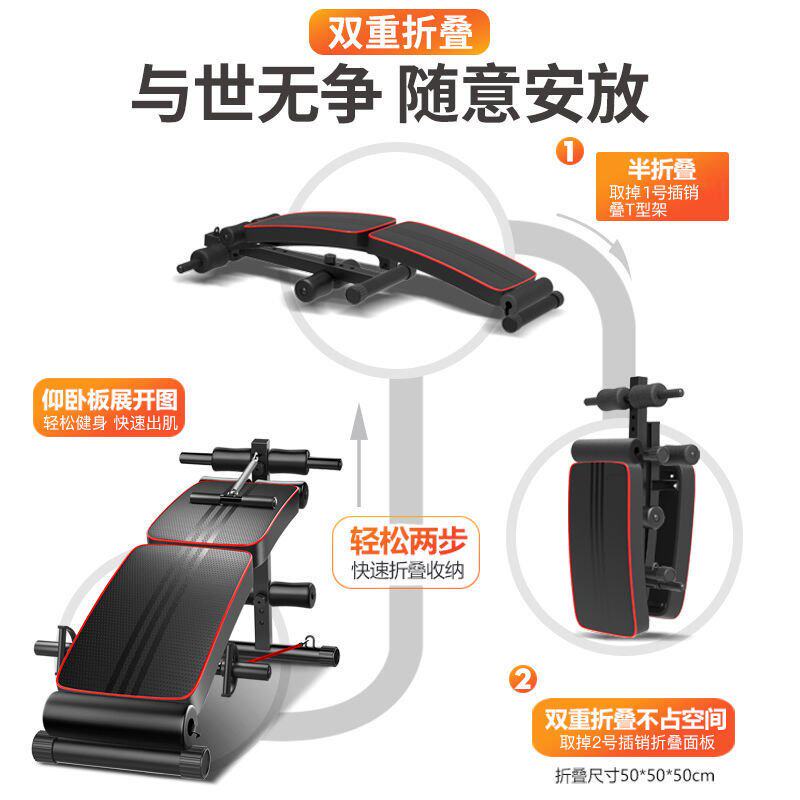 双重折叠

与世无争 随意安放

1

半折叠
取掉1号插销
叠T型架

仰卧板展开图
轻松健身 快速出肌

轻松两步
快速折叠收纳

2

双重折叠不占空间
取掉2号插销折叠面板

折叠尺寸50*50*50cm