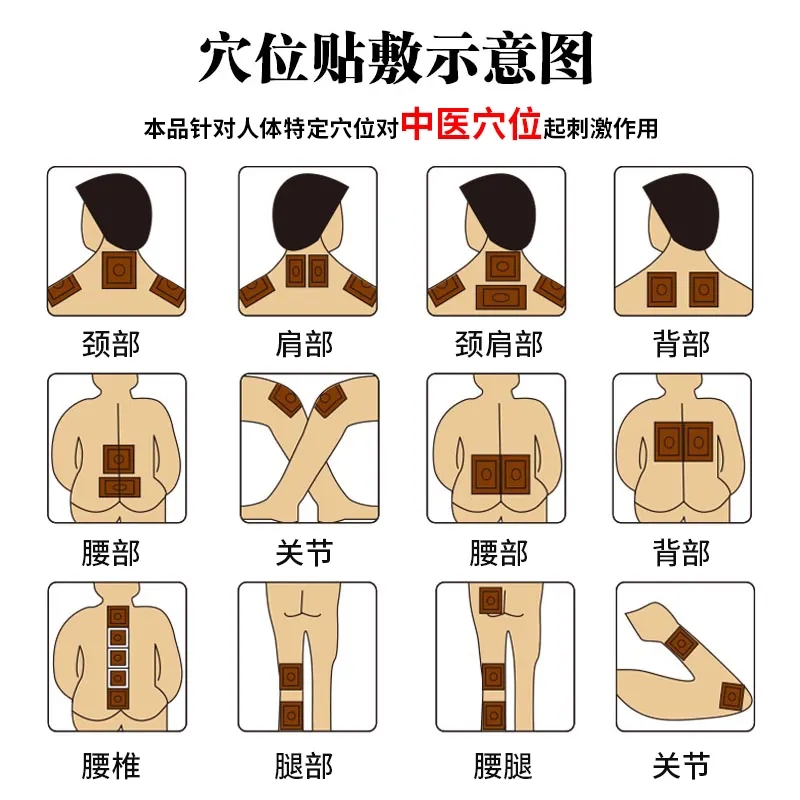 穴位贴敷示意图

本品针对人体特定穴位对中医穴位起刺激作用

颈部

肩部

颈肩部

背部

腰部

关节

腰部

背部

腰椎

腿部

腰腿

关节