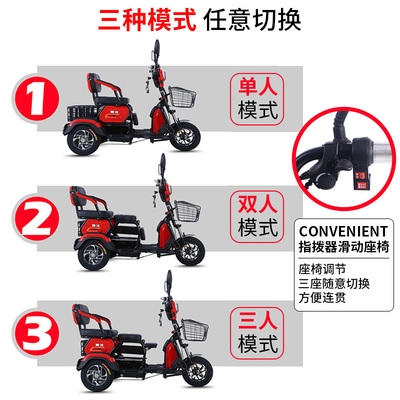 三种模式 任意切换

1

单人模式

2

双人模式

3

三人模式

CONVENIENT
指拨器滑动座椅

座椅调节
三座随意切换
方便连贯