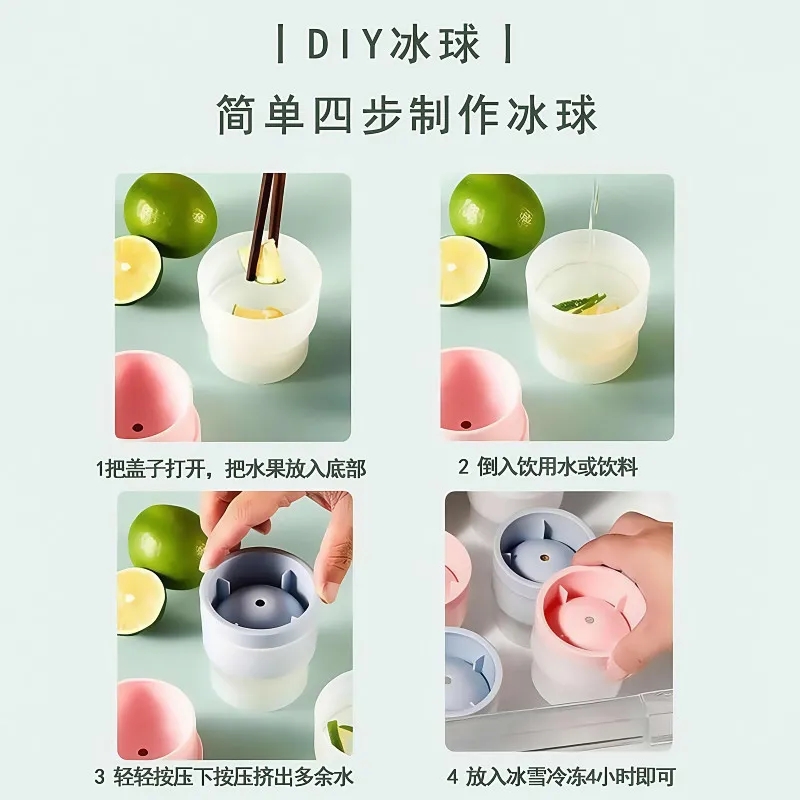 | DIY冰球 |

简单四步制作冰球

1把盖子打开，把水果放入底部

2 倒入饮用水或饮料

3 轻轻按压下按压挤出多余水

4 放入冰雪冷冻4小时即可