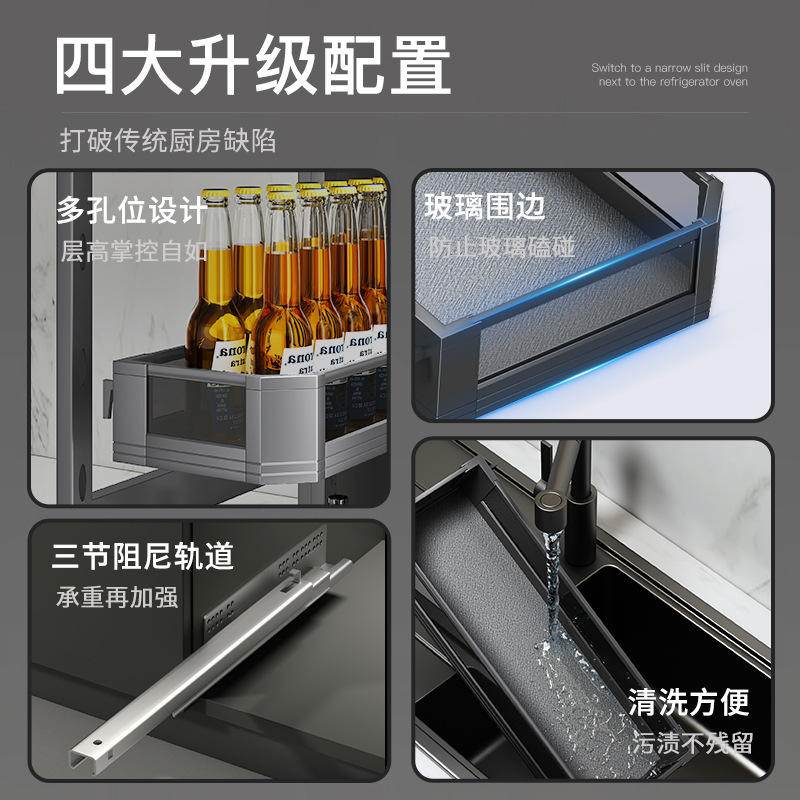 四大升级配置

Switch to a narrow slit design next to the refrigerator oven

打破传统厨房缺陷

多孔位设计

层高掌控自如

玻璃围边

防止玻璃磕碰

三节阻尼轨道

承重再加强

清洗方便

污渍不残留