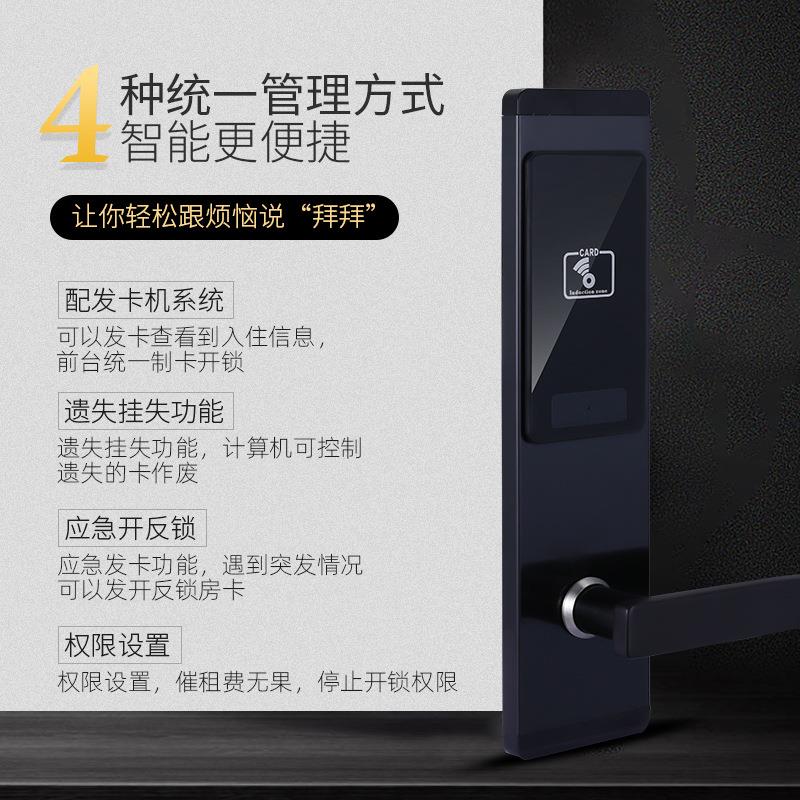 4 种统一管理方式
智能更便捷

让你轻松跟烦恼说“拜拜”

配发卡机系统

可以发卡查看到入住信息，前台统一制卡开锁

遗失挂失功能

遗失挂失功能，计算机可控制遗失的卡作废

应急开反锁

应急发卡功能，遇到突发情况可以发开反锁房卡

权限设置

权限设置，催租费无果，停止开锁权限

CARD
Induction zone