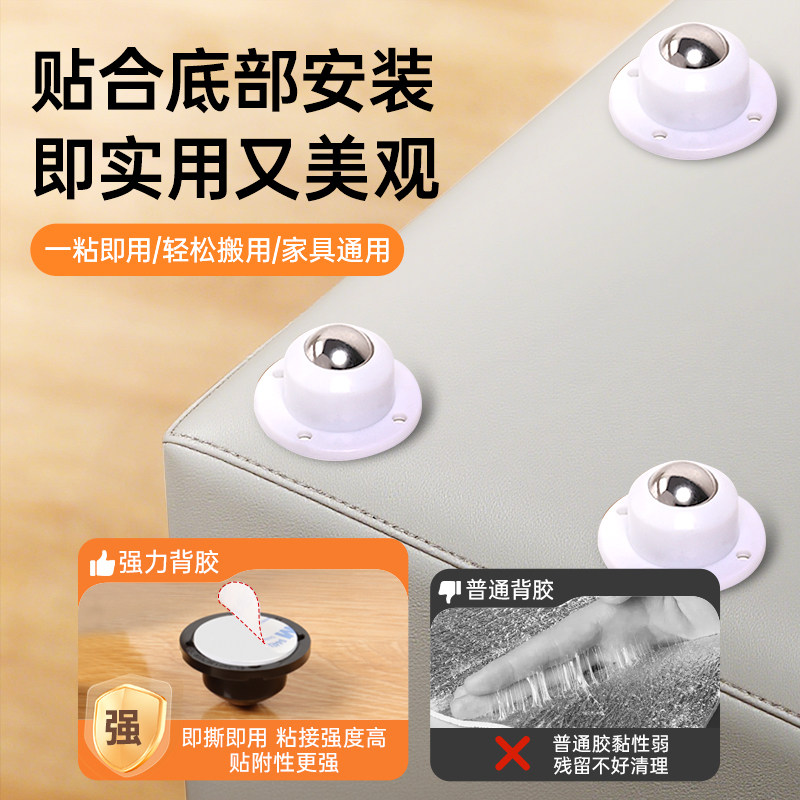 贴合底部安装
即实用又美观

一粘即用/轻松搬用/家具通用

强力背胶

强

即撕即用 粘接强度高
贴附性更强

普通背胶

普通胶黏性弱
残留不好清理