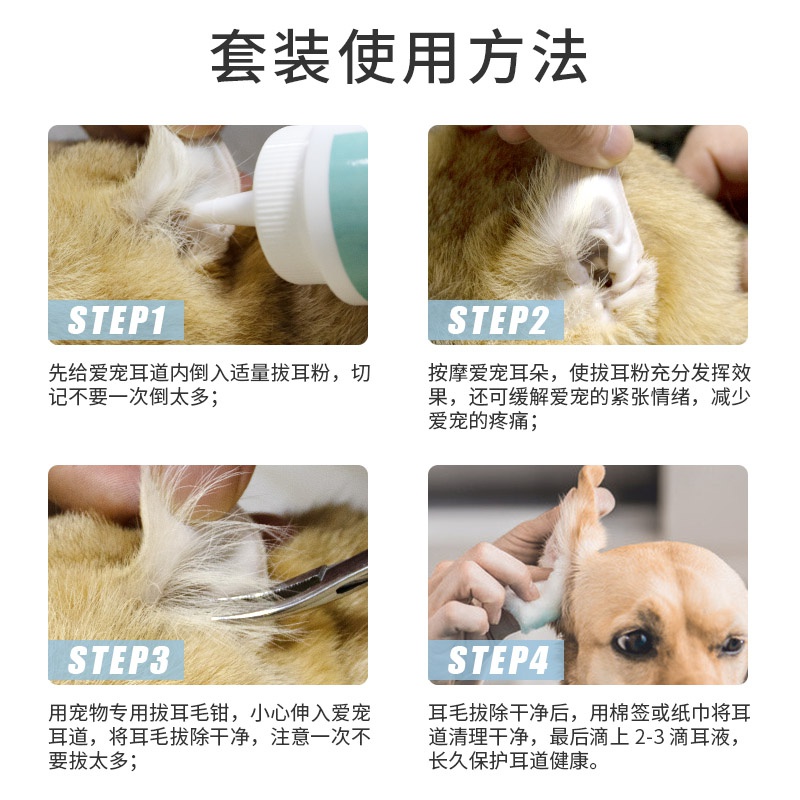 套装使用方法

STEP1

先给爱宠耳道内倒入适量拔耳粉，切记不要一次倒太多；

STEP2

按摩爱宠耳朵，使拔耳粉充分发挥效果，还可缓解爱宠的紧张情绪，减少爱宠的疼痛；

STEP3

用宠物专用拔耳毛钳，小心伸入爱宠耳道，将耳毛拔除干净，注意一次不要拔太多；

STEP4

耳毛拔除干净后，用棉签或纸巾将耳道清理干净，最后滴上 2-3 滴耳液，长久保护耳道健康。