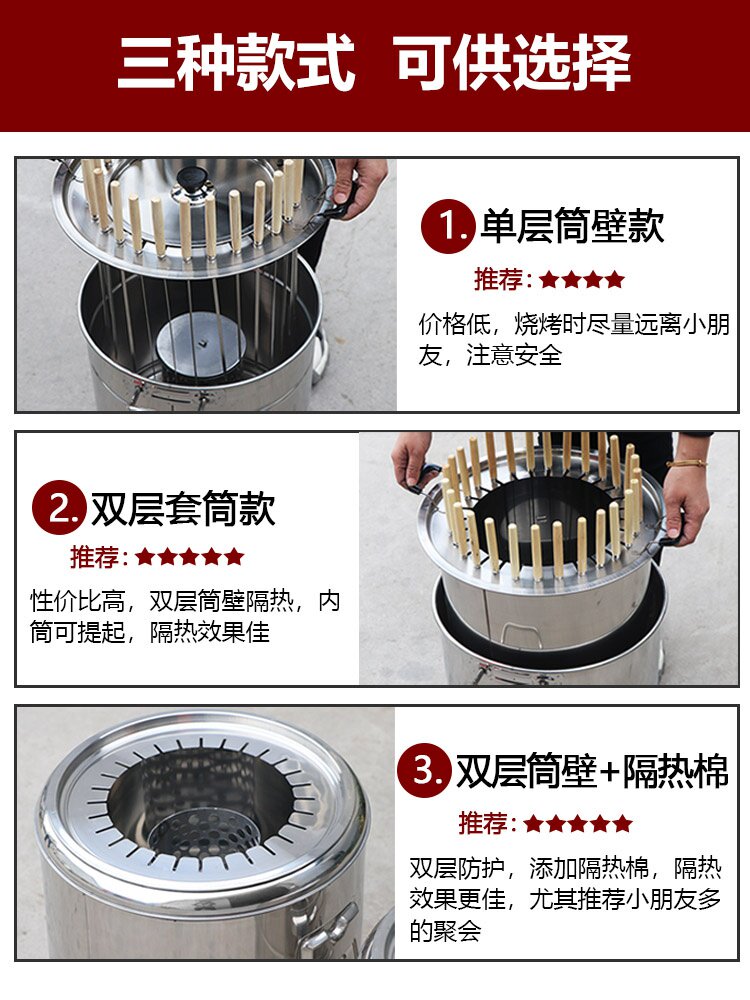 三种款式 可供选择

1. 单层筒壁款

推荐：★★★★

价格低，烧烤时尽量远离小朋友，注意安全

2. 双层套筒款

推荐：★★★★★

性价比高，双层筒壁隔热，内筒可提起，隔热效果佳

3. 双层筒壁+隔热棉

推荐：★★★★★

双层防护，添加隔热棉，隔热效果更佳，尤其推荐小朋友多的聚会