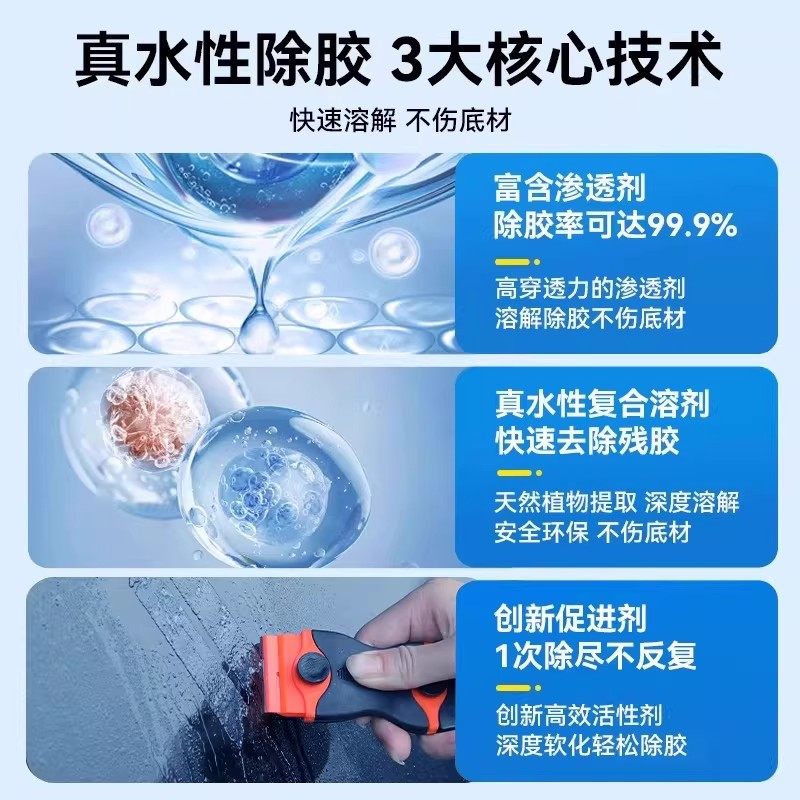 真水性除胶 3大核心技术

快速溶解 不伤底材

富含渗透剂
除胶率可达99.9%

高穿透力的渗透剂
溶解除胶不伤底材

真水性复合溶剂
快速去除残胶

天然植物提取 深度溶解
安全环保 不伤底材

创新促进剂
1次除尽不反复

创新高效活性剂
深度软化轻松除胶