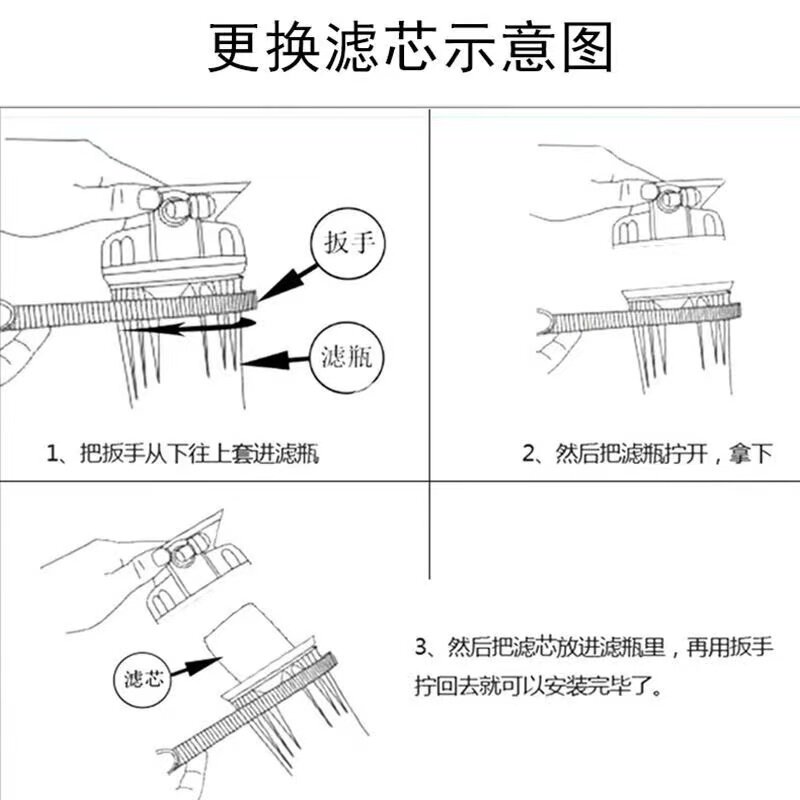 更换滤芯示意图

扳手

滤瓶

1、把扳手从下往上套进滤瓶

2、然后把滤瓶拧开，拿下

滤芯

3、然后把滤芯放进滤瓶里，再用扳手拧回去就可以安装完毕了。