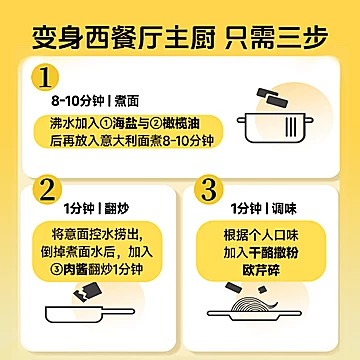 变身西餐厅主厨 只需三步

1

8-10分钟 | 煮面

沸水加入①海盐与②橄榄油后再放入意大利面煮8-10分钟

2

1分钟 | 翻炒

将意面控水捞出，倒掉煮面水后，加入③肉酱翻炒1分钟

3

1分钟 | 调味

根据个人口味加入干酪撒粉欧芹碎