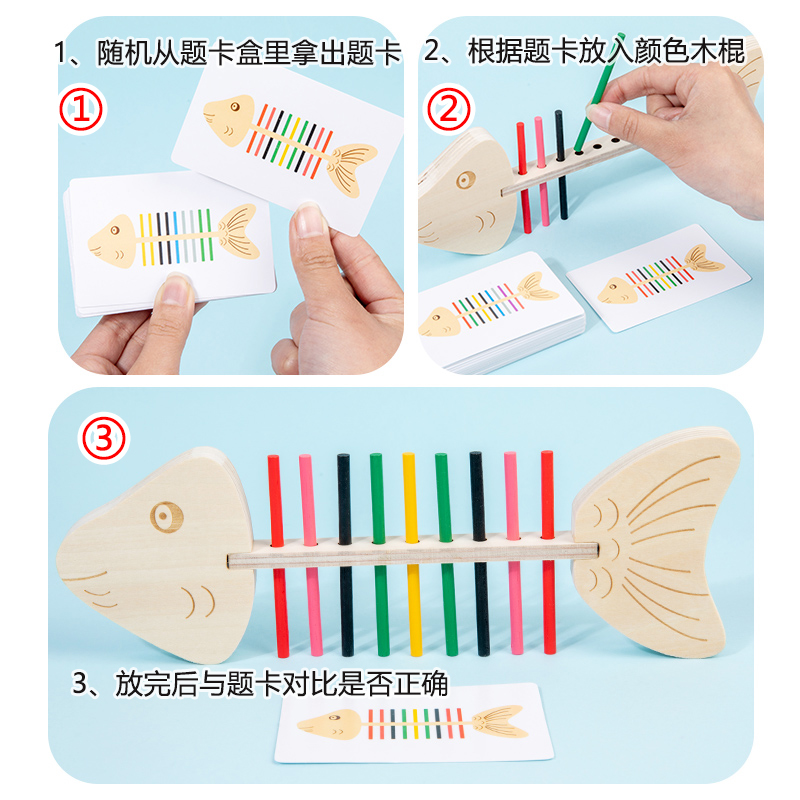 1、随机从题卡盒里拿出题卡
①

2、根据题卡放入颜色木棍
②

③

3、放完后与题卡对比是否正确