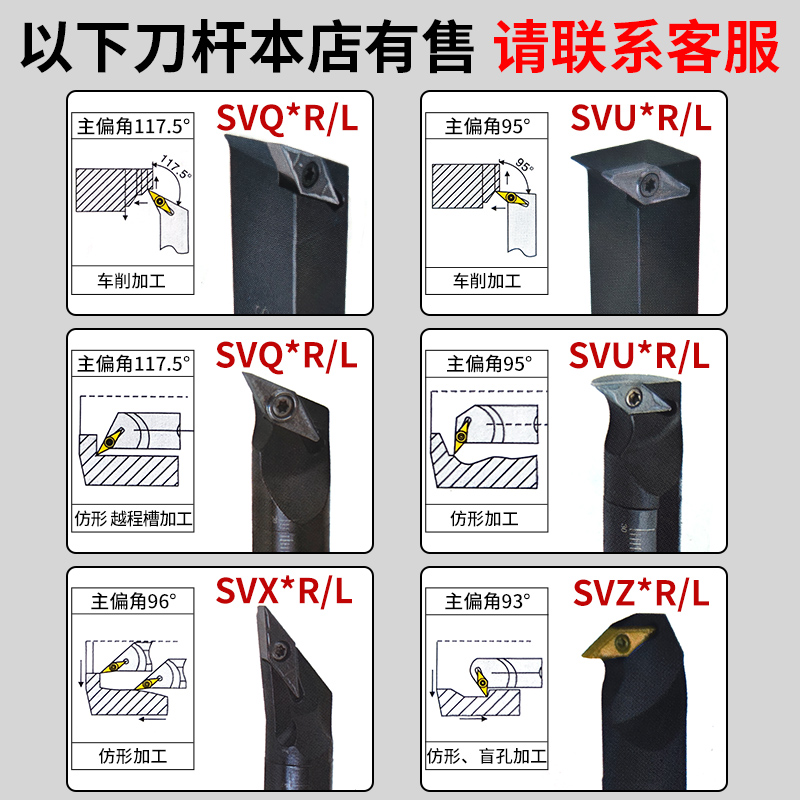 以下刀杆本店有售 请联系客服

主偏角117.5°
117.5°
车削加工
SVQ*R/L

主偏角95°
95°
车削加工
SVU*R/L

主偏角117.5°
仿形 越程槽加工
SVQ*R/L

主偏角95°
仿形加工
SVU*R/L

主偏角96°
仿形加工
SVX*R/L

主偏角93°
仿形、盲孔加工
SVZ*R/L