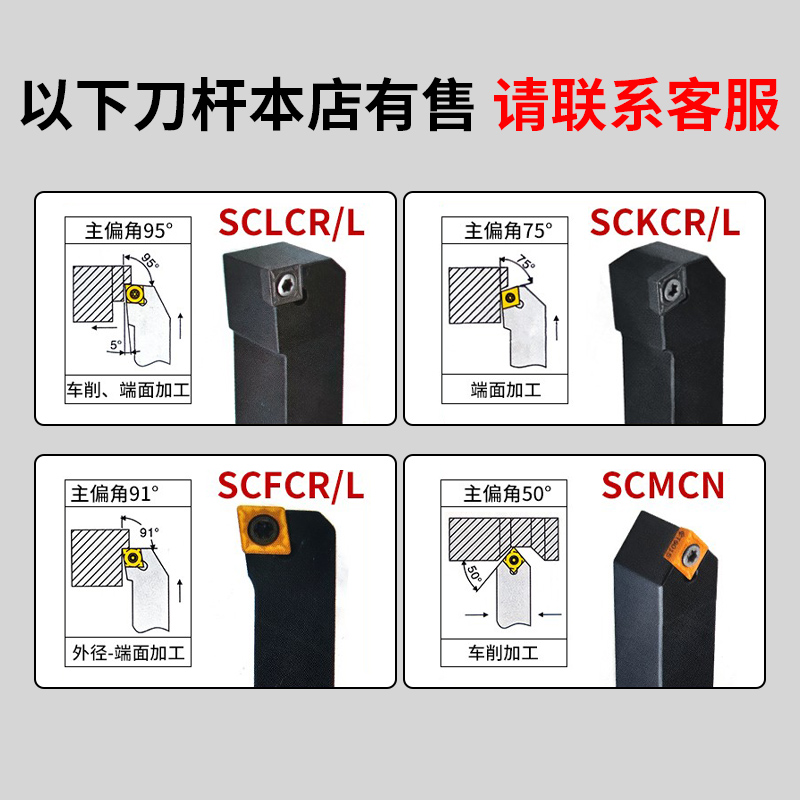 以下刀杆本店有售 请联系客服

主偏角95°

95°

5°

车削、端面加工

SCLCR/L

主偏角75°

75°

端面加工

SCKCR/L

主偏角91°

91°

外径-端面加工

SCFCR/L

主偏角50°

50°

车削加工

SCMCN