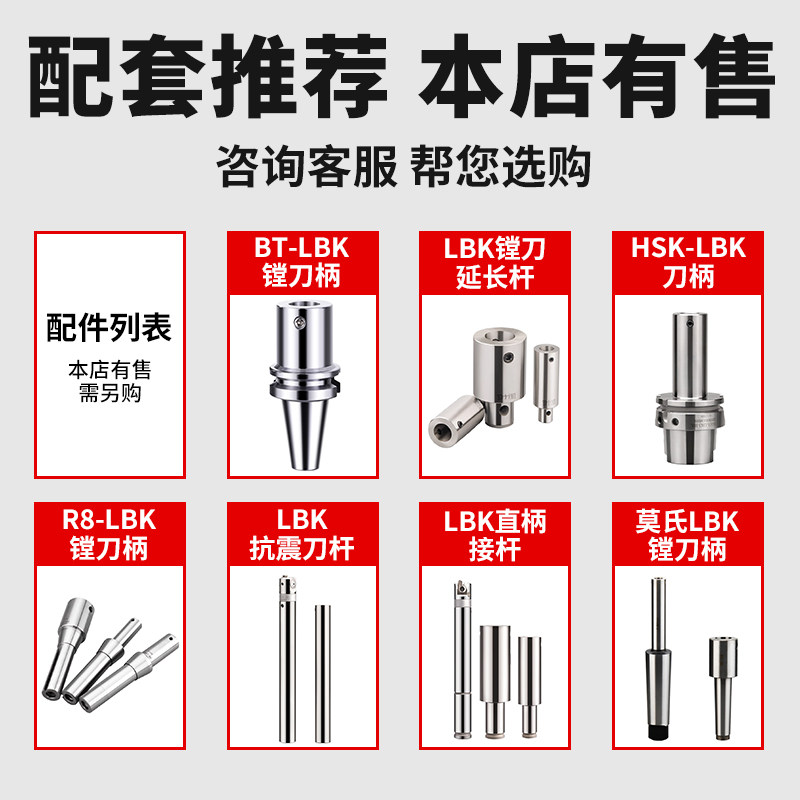 配套推荐 本店有售

咨询客服 帮您选购

配件列表

本店有售
需另购

BT-LBK
镗刀柄

LBK镗刀
延长杆

HSK-LBK
刀柄

R8-LBK
镗刀柄

LBK
抗震刀杆

LBK直柄
接杆

莫氏LBK
镗刀柄