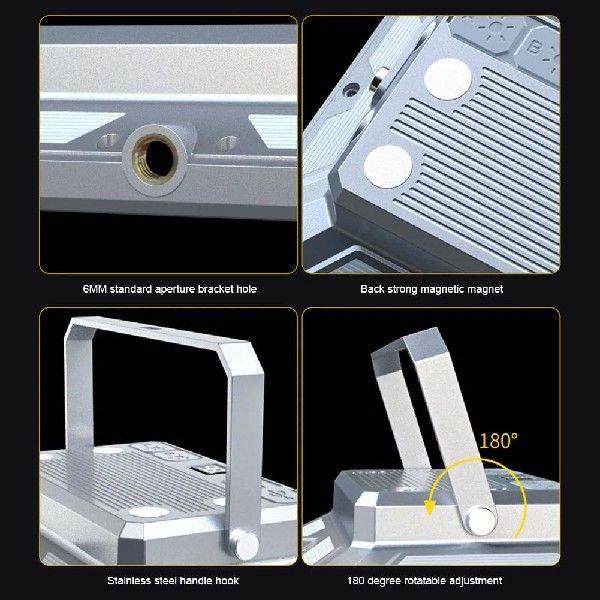 6MM standard aperture bracket hole

Back strong magnetic magnet

180°

Stainless steel handle hook

180 degree rotatable adjustment