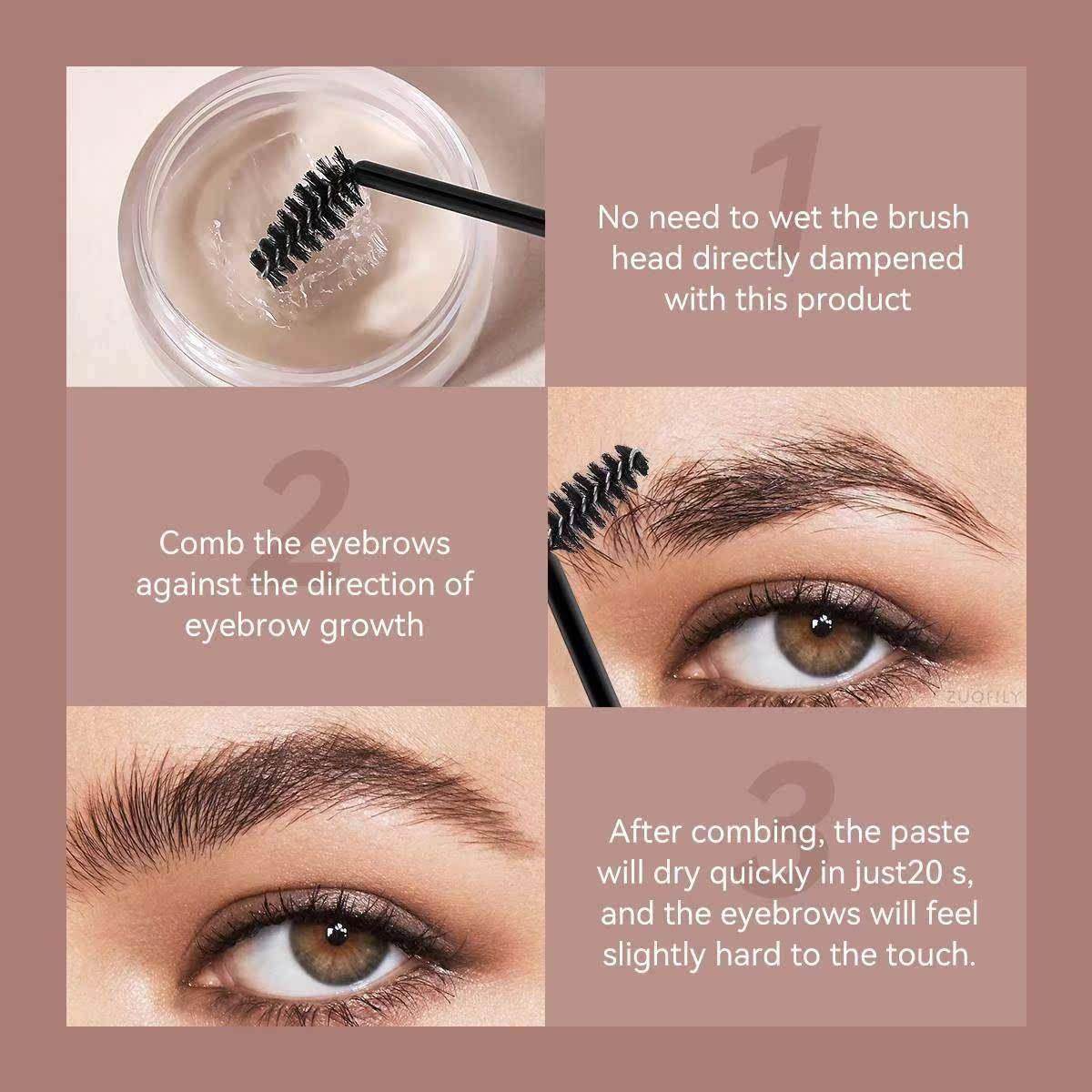 1

No need to wet the brush head directly dampened with this product

2

Comb the eyebrows against the direction of eyebrow growth

ZUOFILY

3

After combing, the paste will dry quickly in just20 s, and the eyebrows will feel slightly hard to the touch.