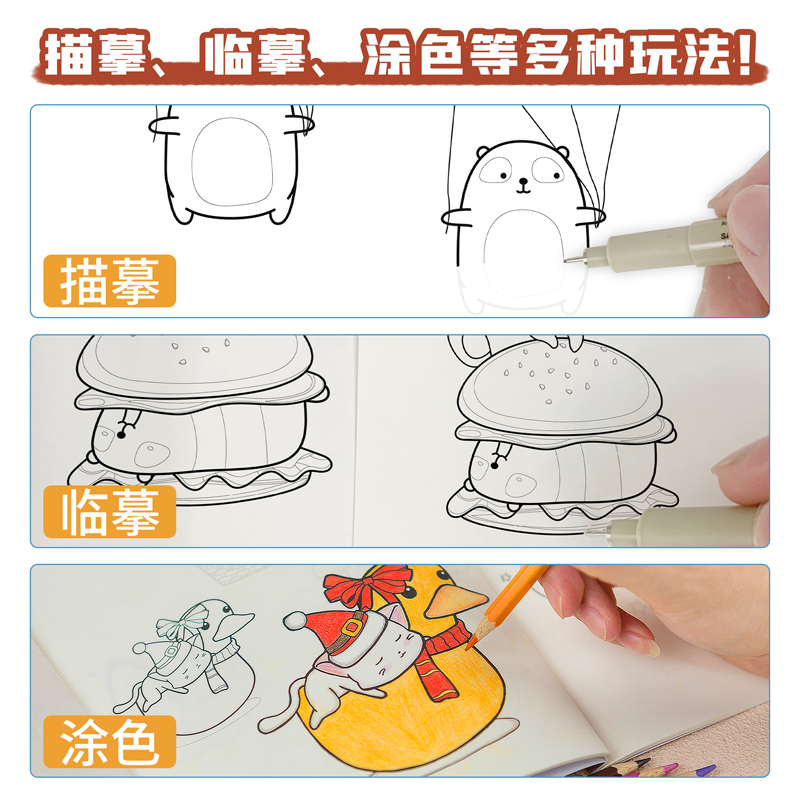 描摹、临摹、涂色等多种玩法!

描摹

临摹

涂色