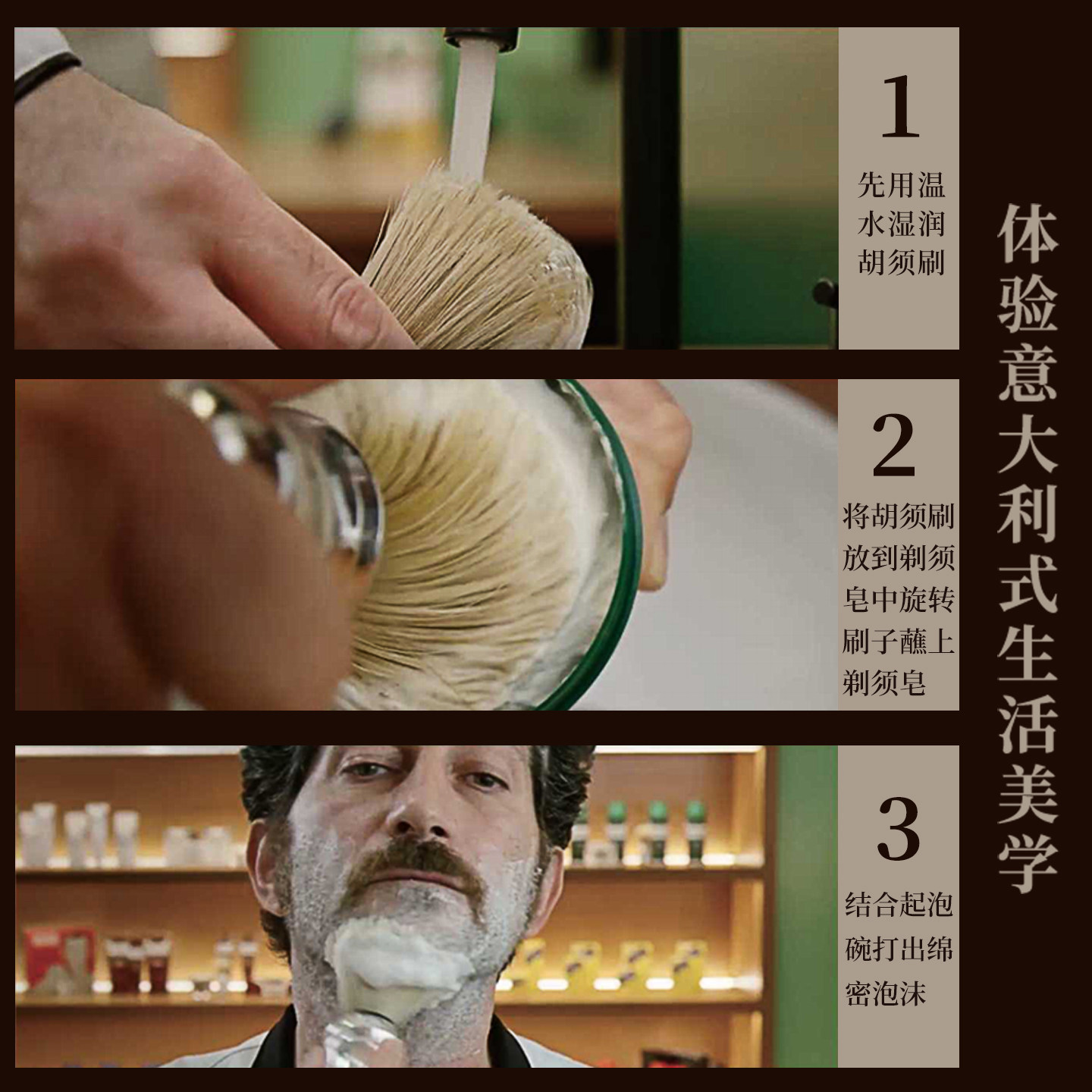 1

先用温水湿润胡须刷

2

将胡须刷放到剃须皂中旋转刷子蘸上剃须皂

3

结合起泡碗打出绵密泡沫

体验意大利式生活美学