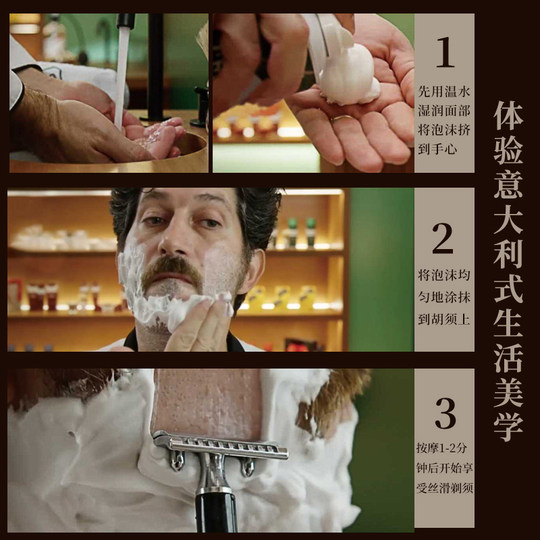 1

先用温水湿润面部将泡沫挤到手心

2

将泡沫均匀地涂抹到胡须上

3

按摩1-2分钟后开始享受丝滑剃须

体验意大利式生活美学