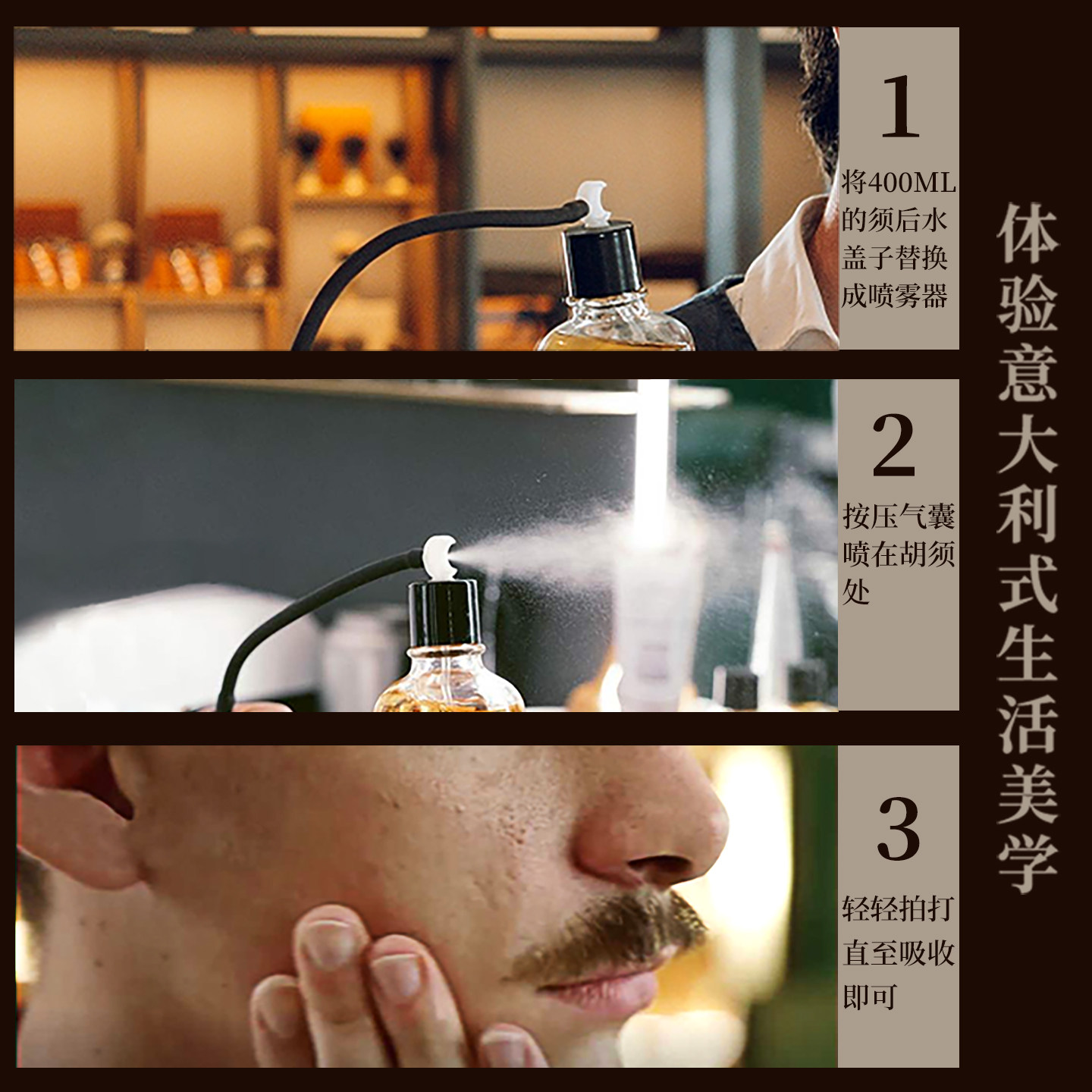 1
将400ML的须后水盖子替换成喷雾器

2
按压气囊喷在胡须处

3
轻轻拍打直至吸收即可

体验意大利式生活美学