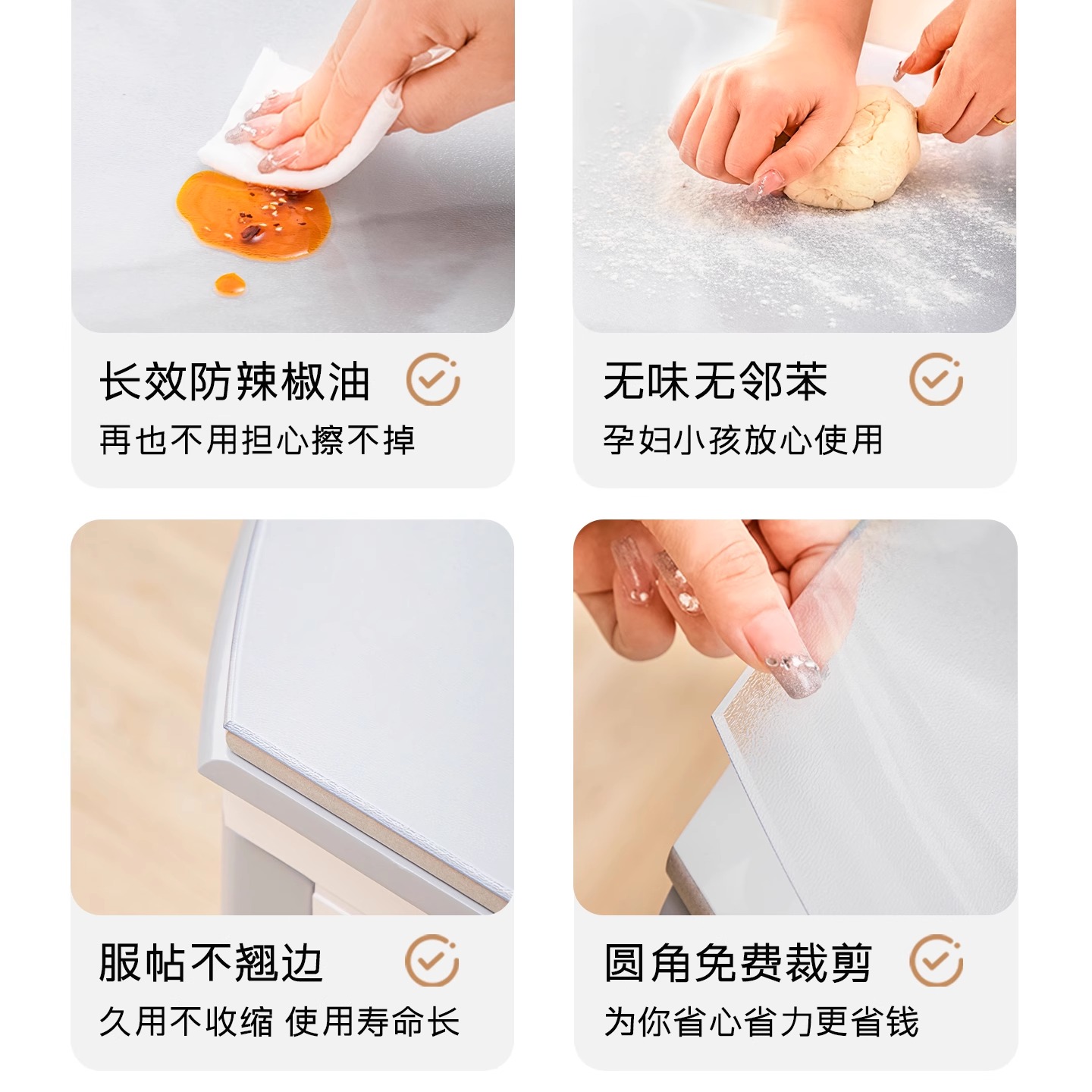 长效防辣椒油
再也不用担心擦不掉

无味无邻苯
孕妇小孩放心使用

服帖不翘边
久用不收缩 使用寿命长

圆角免费裁剪
为你省心省力更省钱