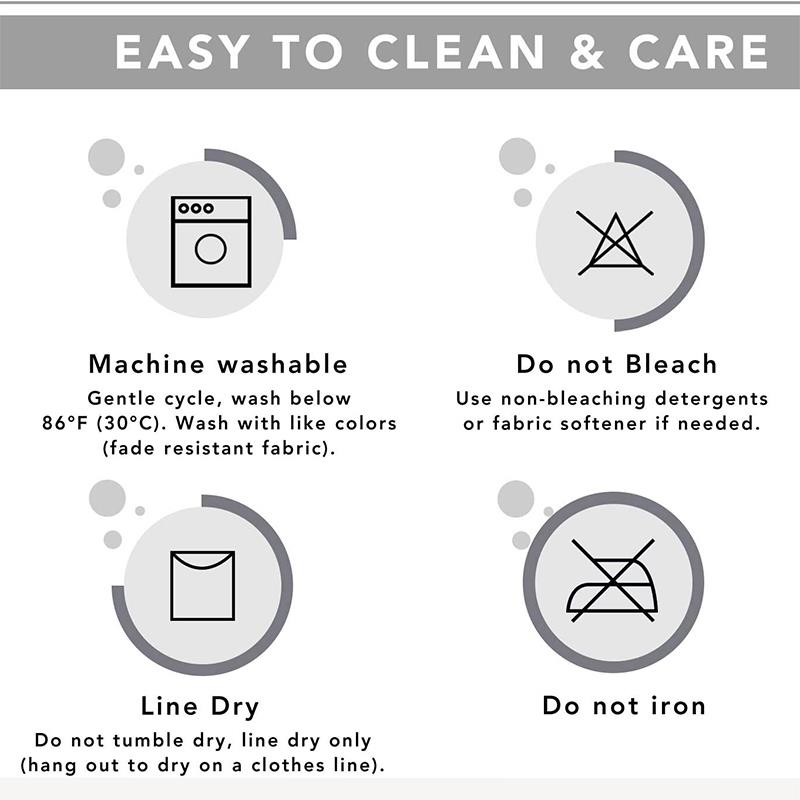 EASY TO CLEAN & CARE

Machine washable
Gentle cycle, wash below 86°F (30°C). Wash with like colors (fade resistant fabric).

Do not Bleach
Use non-bleaching detergents or fabric softener if needed.

Line Dry
Do not tumble dry, line dry only (hang out to dry on a clothes line).

Do not iron