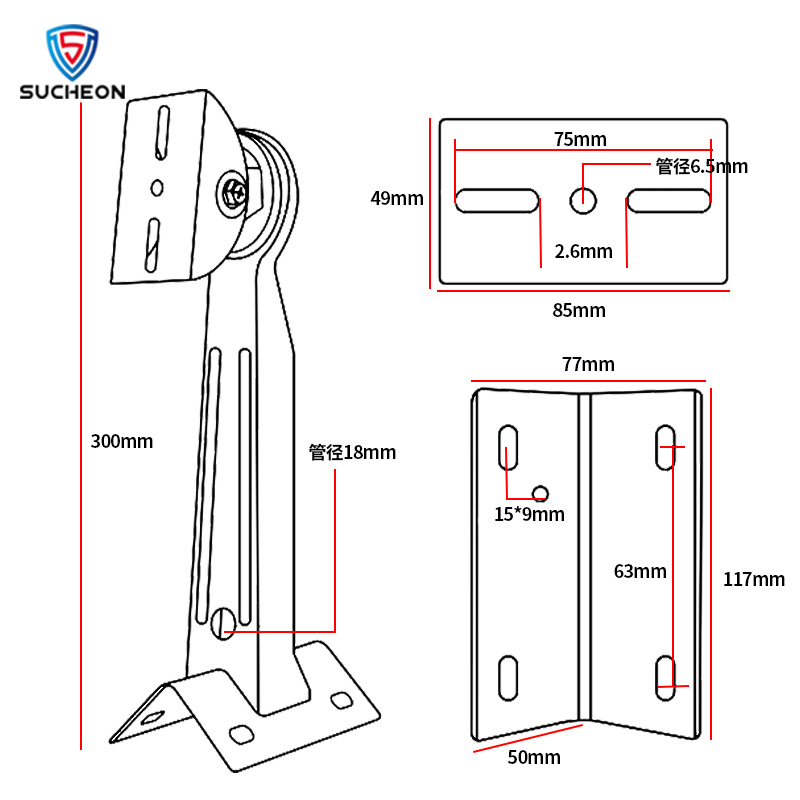 SUCHEON

300mm

管径18mm

75mm

管径6.5mm

49mm

2.6mm

85mm

77mm

15*9mm

63mm

117mm

50mm