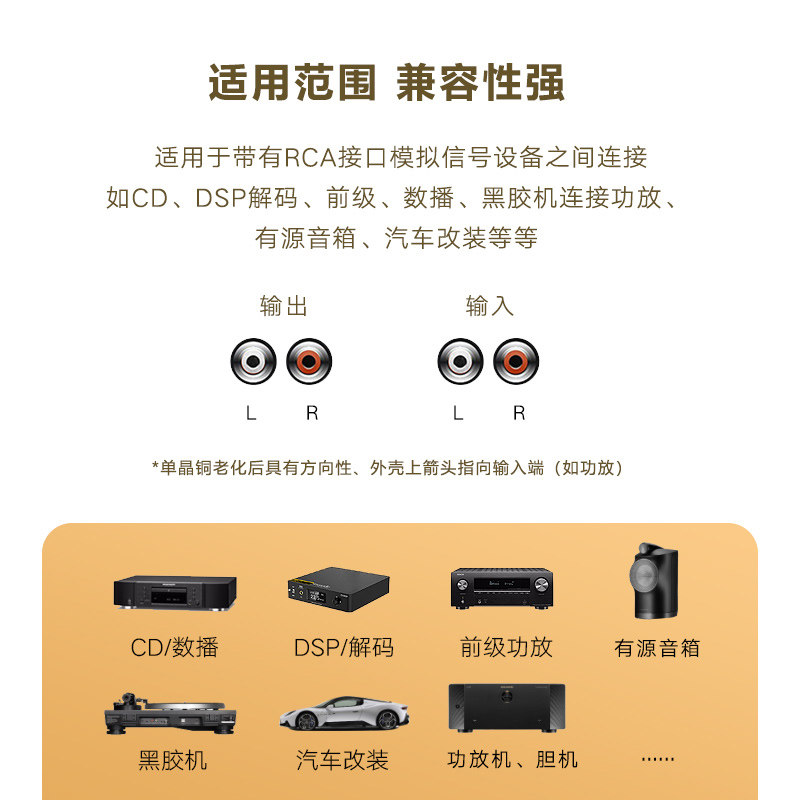 适用范围 兼容性强

适用于带有RCA接口模拟信号设备之间连接
如CD、DSP解码、前级、数播、黑胶机连接功放、
有源音箱、汽车改装等等

输出

L R

输入

L R

*单晶铜老化后具有方向性、外壳上箭头指向输入端（如功放）

CD/数播

DSP/解码

前级功放

有源音箱

黑胶机

汽车改装

功放机、胆机

……