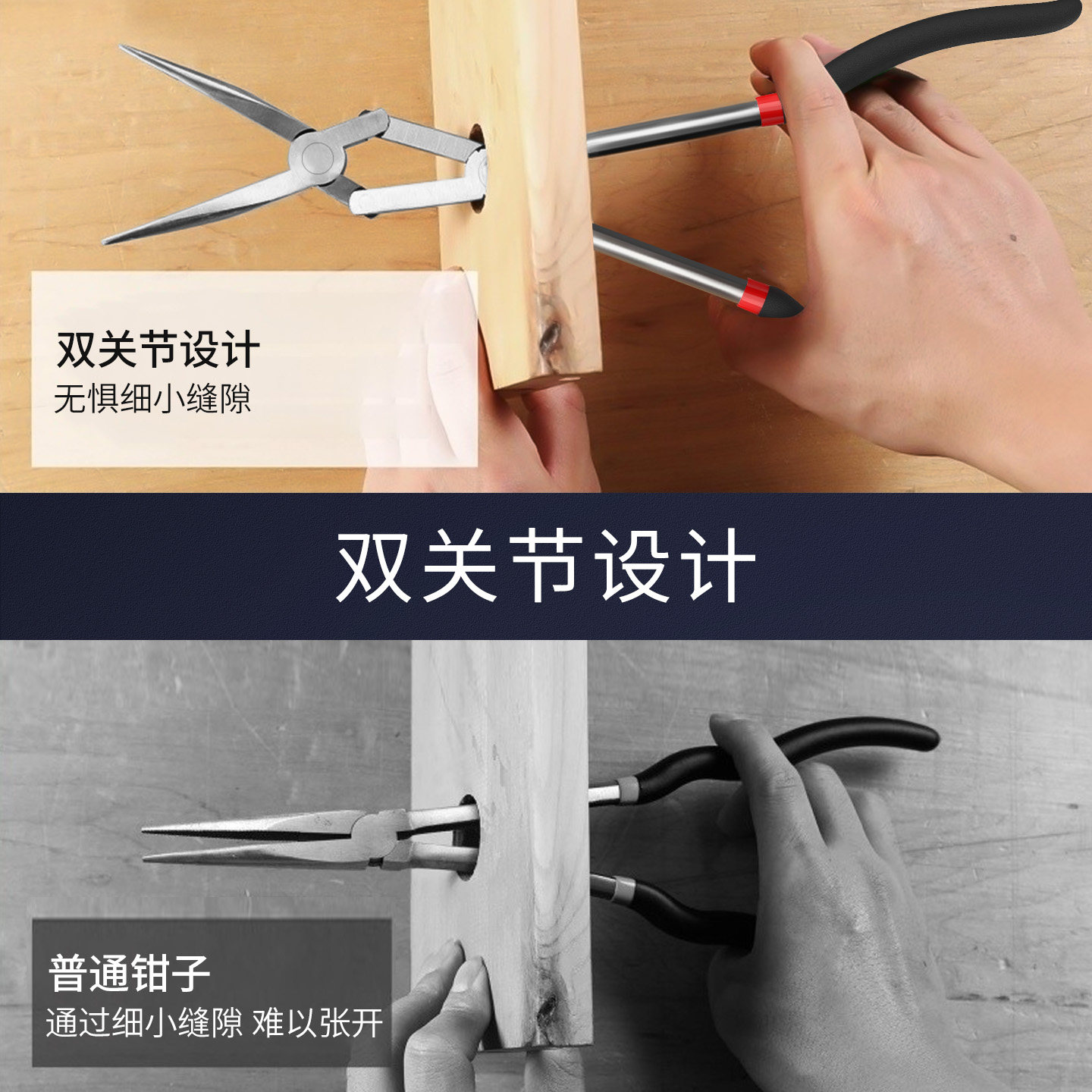 双关节设计
无惧细小缝隙

双关节设计

普通钳子
通过细小缝隙 难以张开