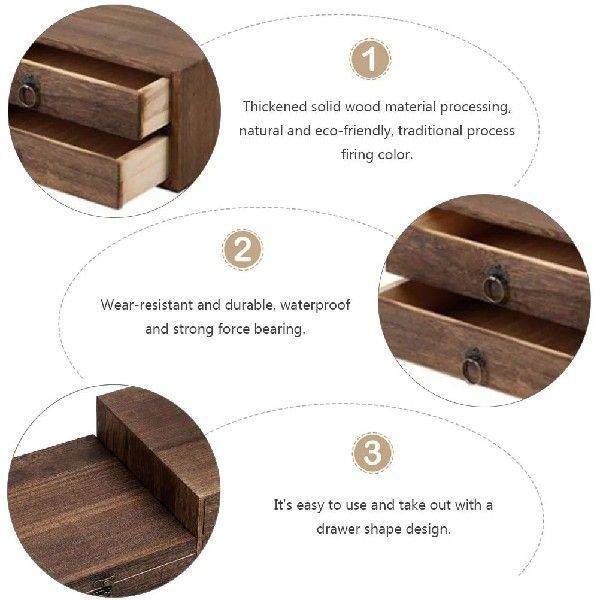 1

Thickened solid wood material processing, natural and eco-friendly, traditional process firing color.

2

Wear-resistant and durable, waterproof and strong force bearing.

3

It's easy to use and take out with a drawer shape design.