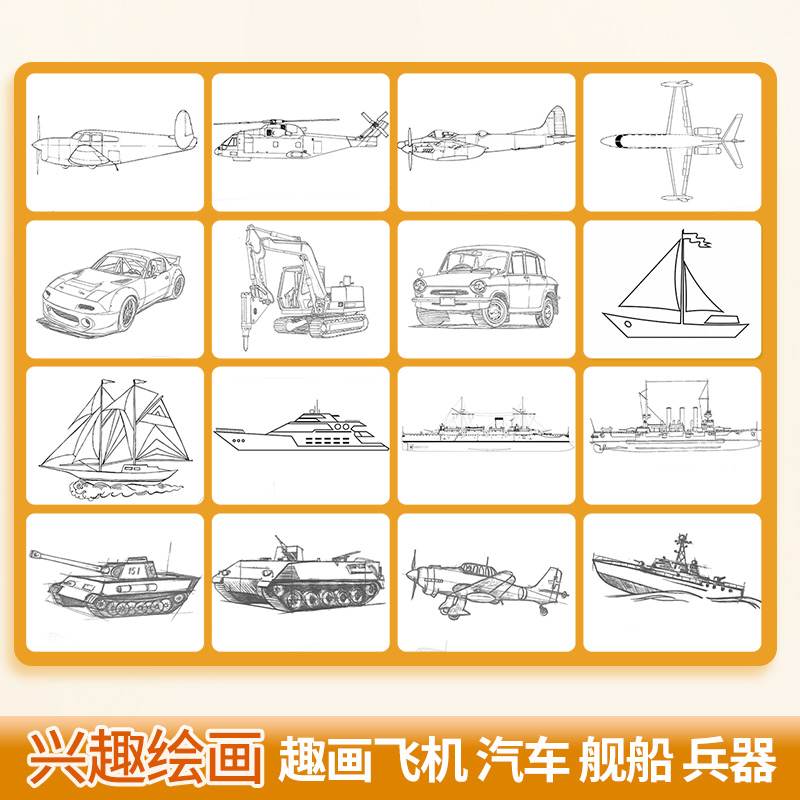 151

兴趣绘画 趣画飞机 汽车 舰船 兵器